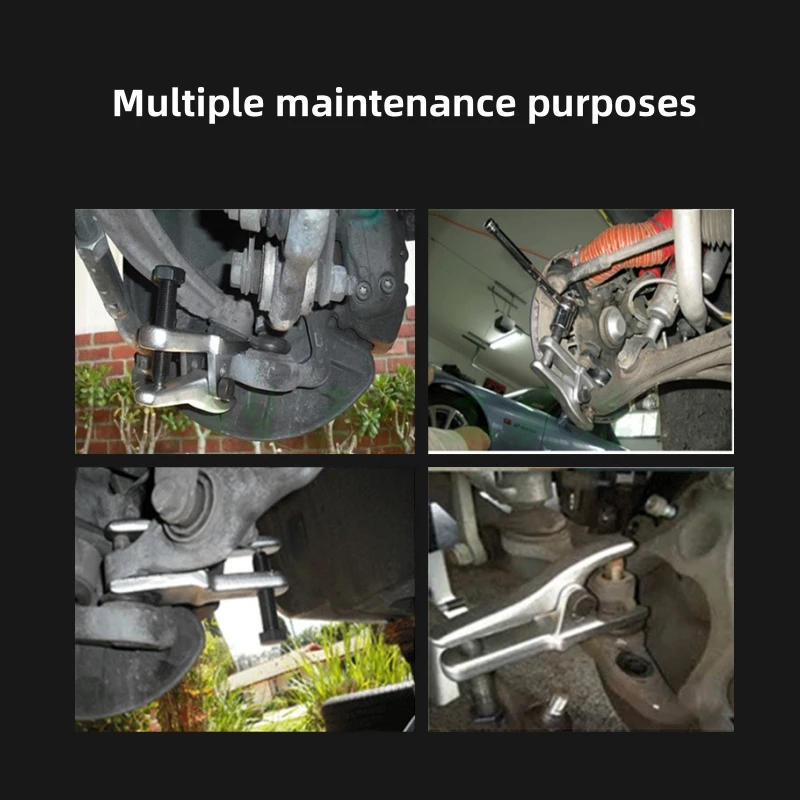 Multiple maintenance purposes