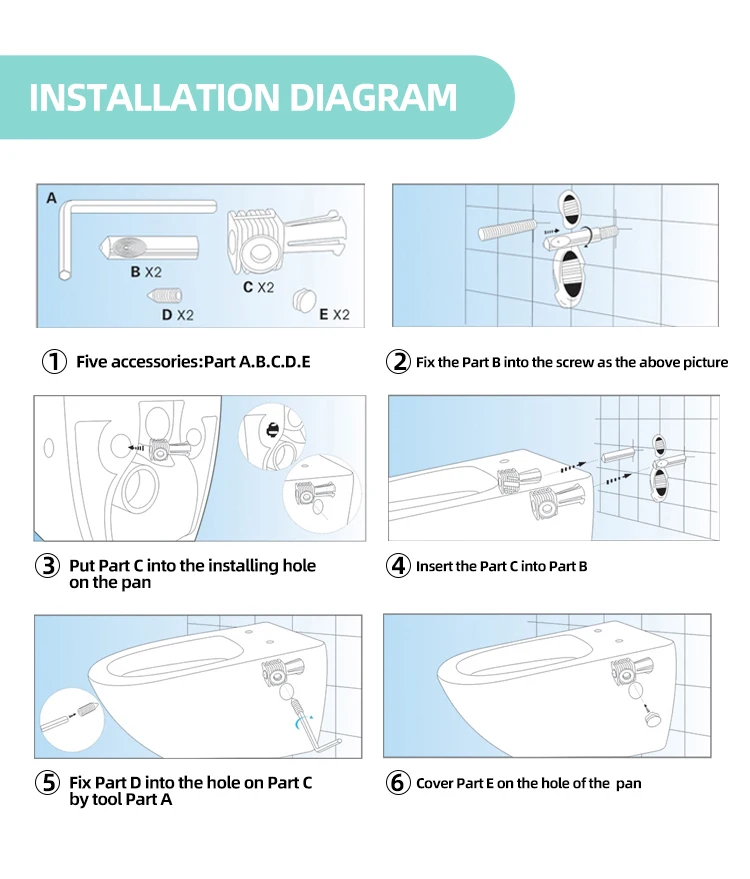 INSTALLATION DIAGRAM

A

B X2

C X2

D X2

E X2

① Five accessories:Part A.B.C.D.E

② Fix the Part B into the screw as the above picture

③ Put Part C into the installing hole on the pan

④ Insert the Part C into Part B

⑤ Fix Part D into the hole on Part C by tool Part A

⑥ Cover Part E on the hole of the pan