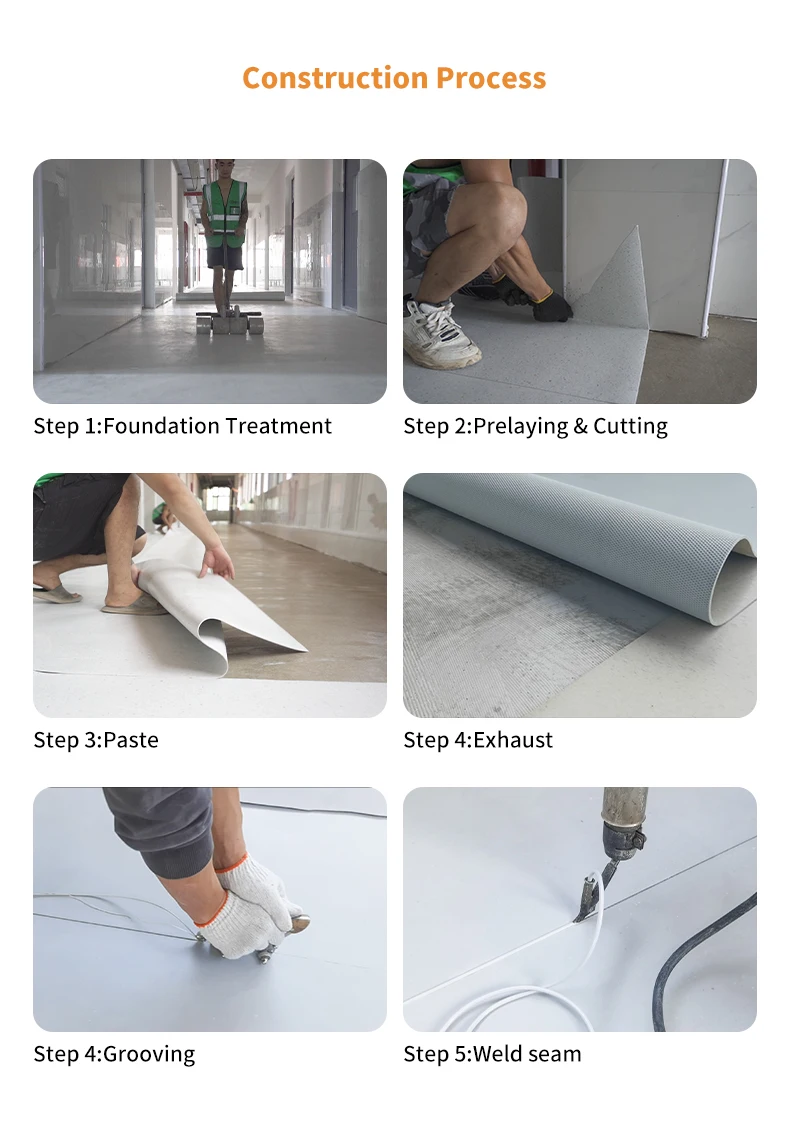 Construction Process

Step 1:Foundation Treatment

Step 2:Prelaying & Cutting

Step 3:Paste

Step 4:Exhaust

Step 4:Grooving

Step 5:Weld seam