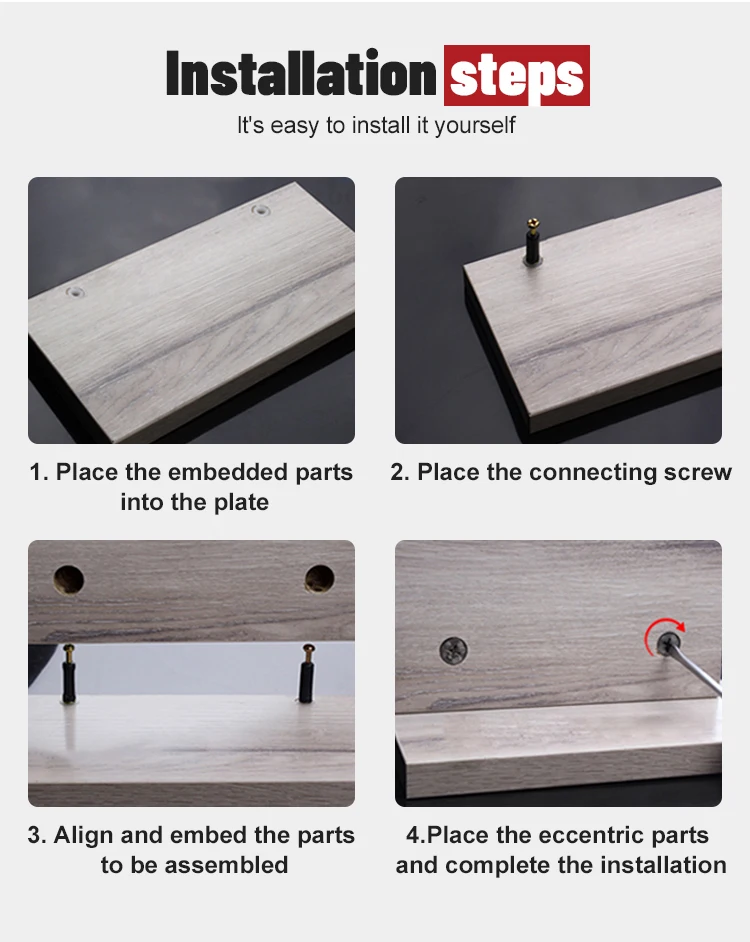 Installation steps
It's easy to install it yourself

1. Place the embedded parts into the plate

2. Place the connecting screw

3. Align and embed the parts to be assembled

4.Place the eccentric parts and complete the installation