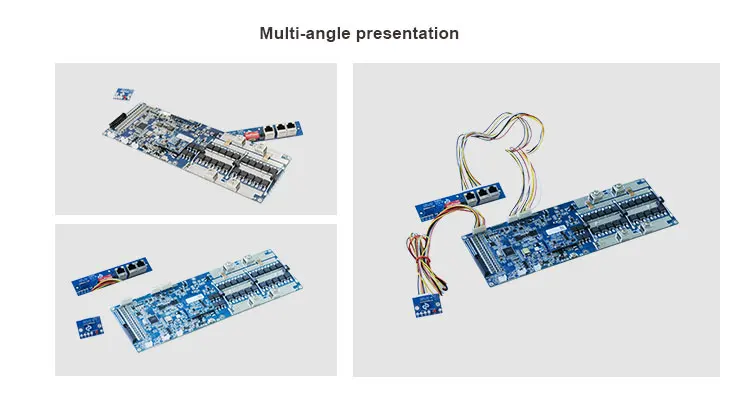 Multi-angle presentation