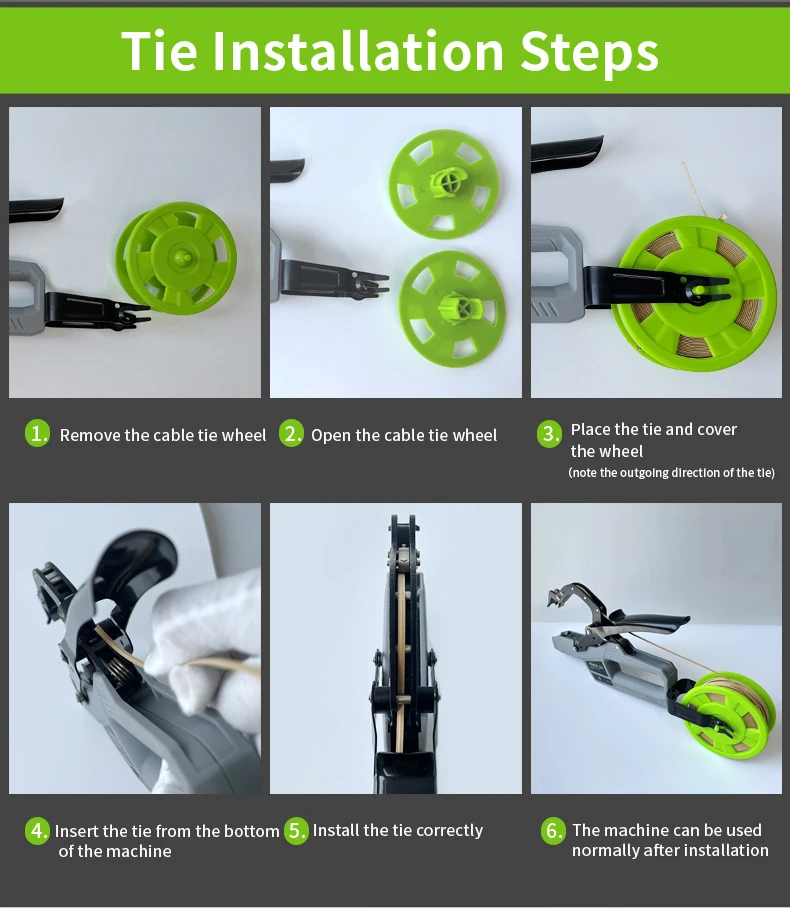 Tie Installation Steps

1. Remove the cable tie wheel

2. Open the cable tie wheel

3. Place the tie and cover the wheel
(note the outgoing direction of the tie)

4. Insert the tie from the bottom of the machine

5. Install the tie correctly

6. The machine can be used normally after installation