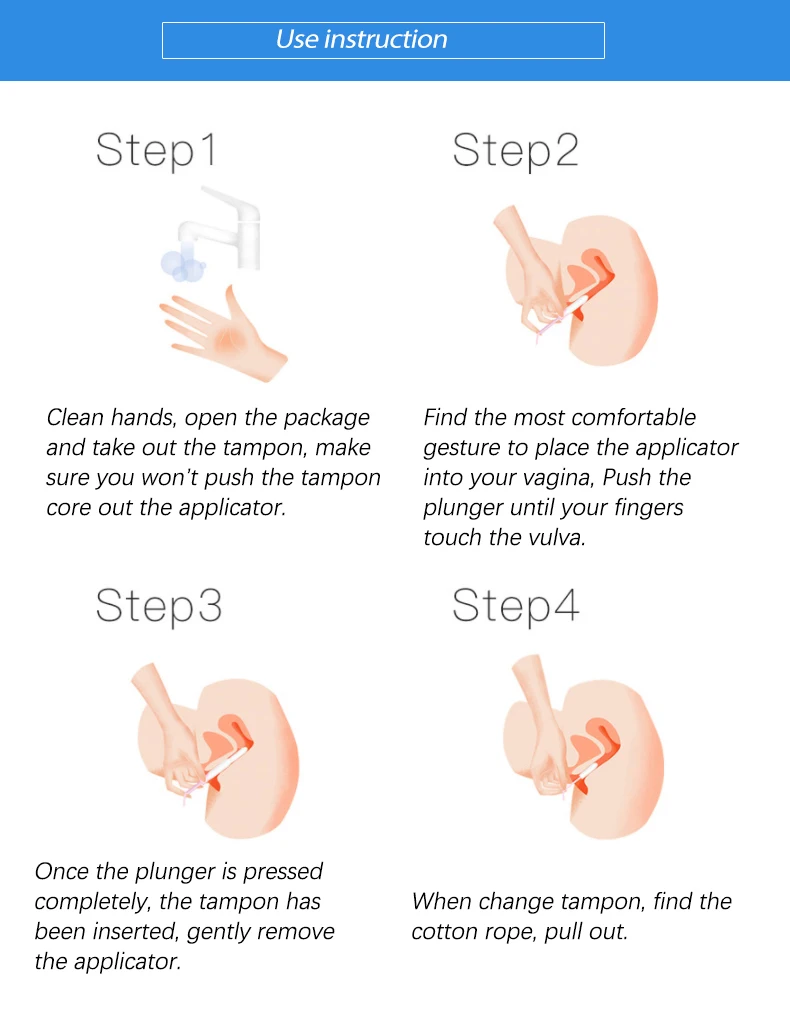 Use instruction

Step1

Clean hands, open the package and take out the tampon, make sure you won't push the tampon core out the applicator.

Step2

Find the most comfortable gesture to place the applicator into your vagina, Push the plunger until your fingers touch the vulva.

Step3

Once the plunger is pressed completely, the tampon has been inserted, gently remove the applicator.

Step4

When change tampon, find the cotton rope, pull out.