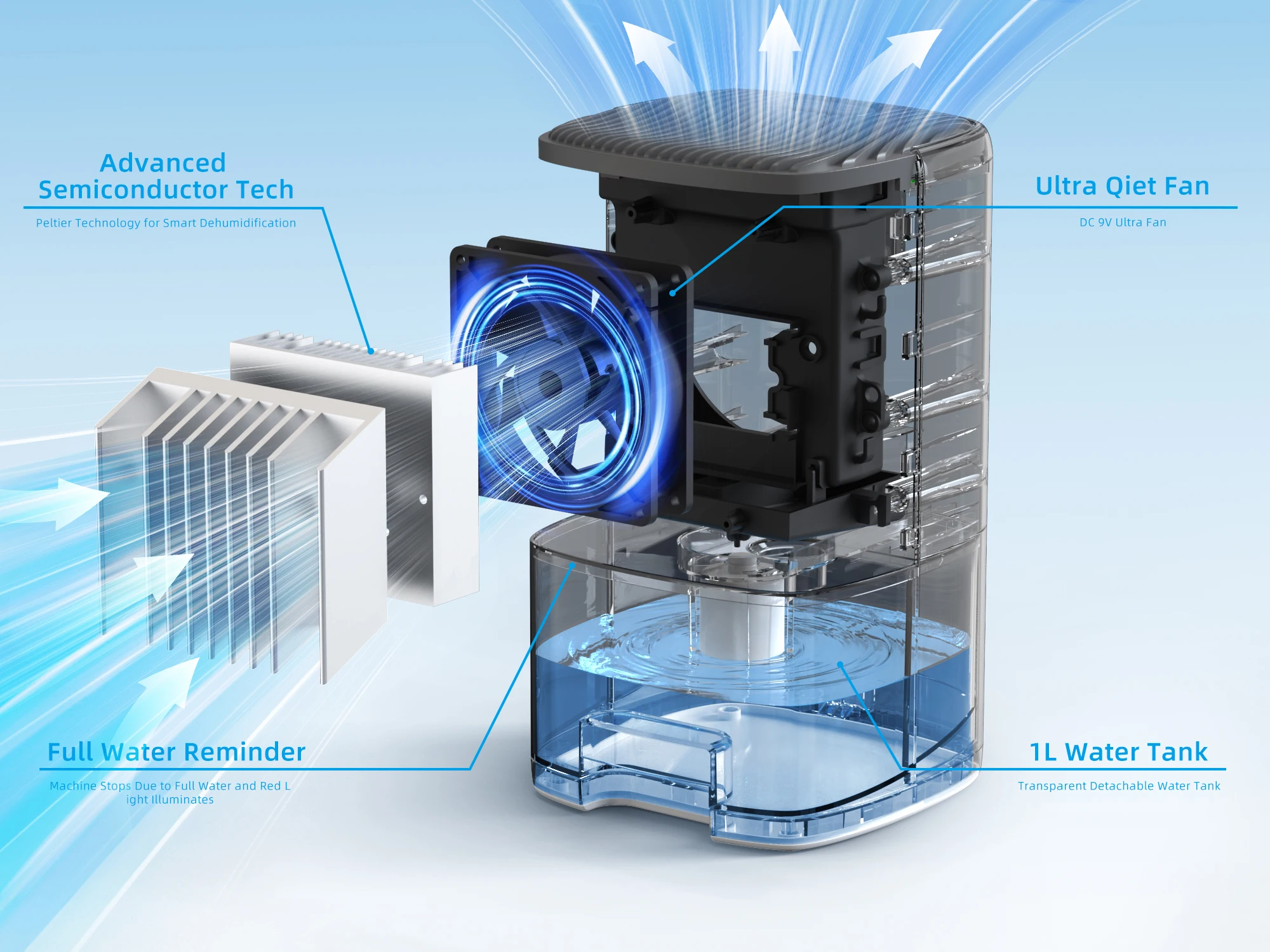 Advanced Semiconductor Tech

Peltier Technology for Smart Dehumidification

Ultra Qiet Fan

DC 9V Ultra Fan

Full Water Reminder

Machine Stops Due to Full Water and Red L ight Illuminates

1L Water Tank

Transparent Detachable Water Tank