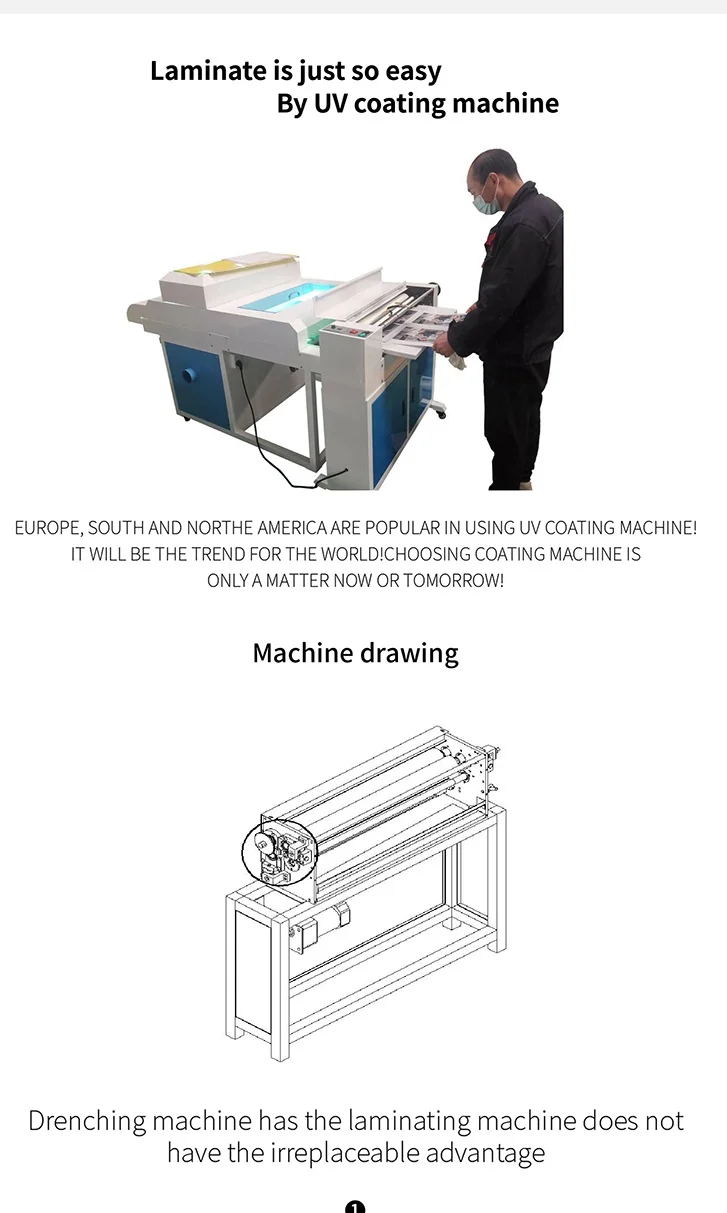 Laminate is just so easy
By UV coating machine

EUROPE, SOUTH AND NORTHE AMERICA ARE POPULAR IN USING UV COATING MACHINE! IT WILL BE THE TREND FOR THE WORLD!CHOOSING COATING MACHINE IS ONLY A MATTER NOW OR TOMORROW!

Machine drawing

Drenching machine has the laminating machine does not have the irreplaceable advantage

1