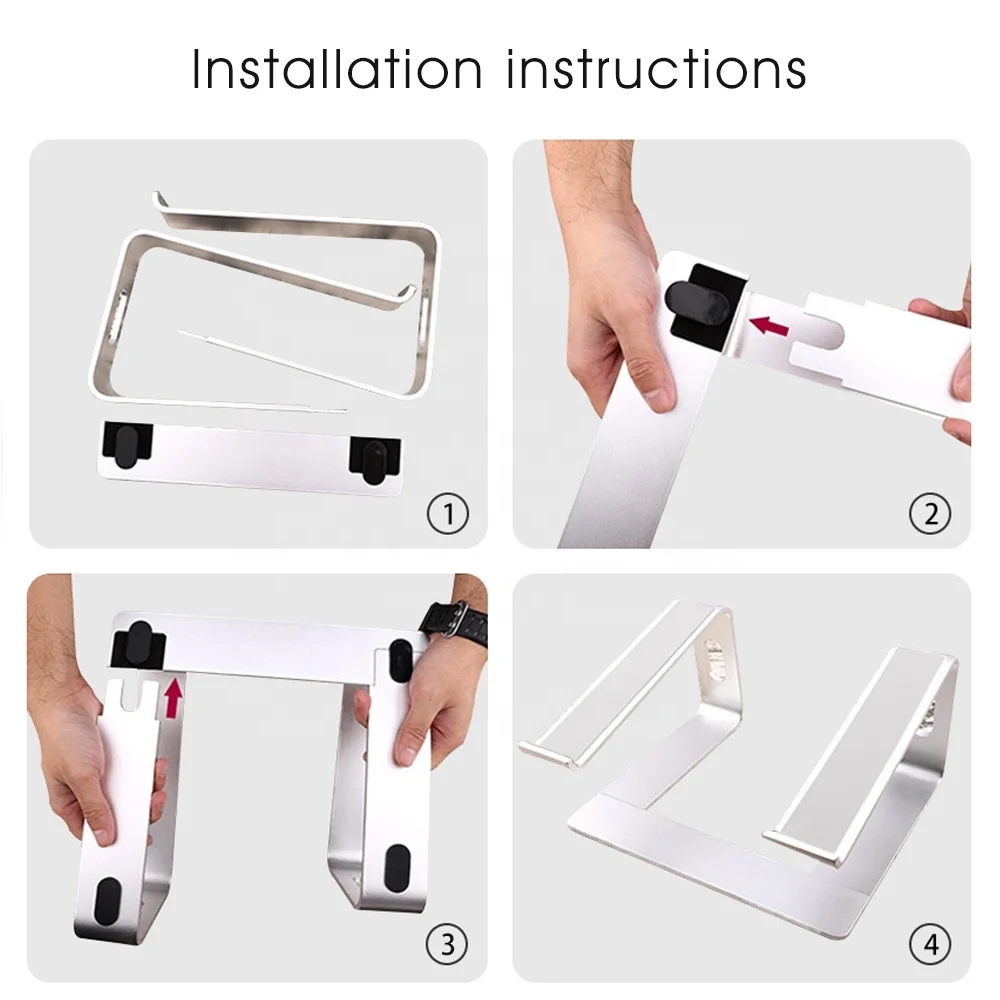 Installation instructions

①

②

③

④