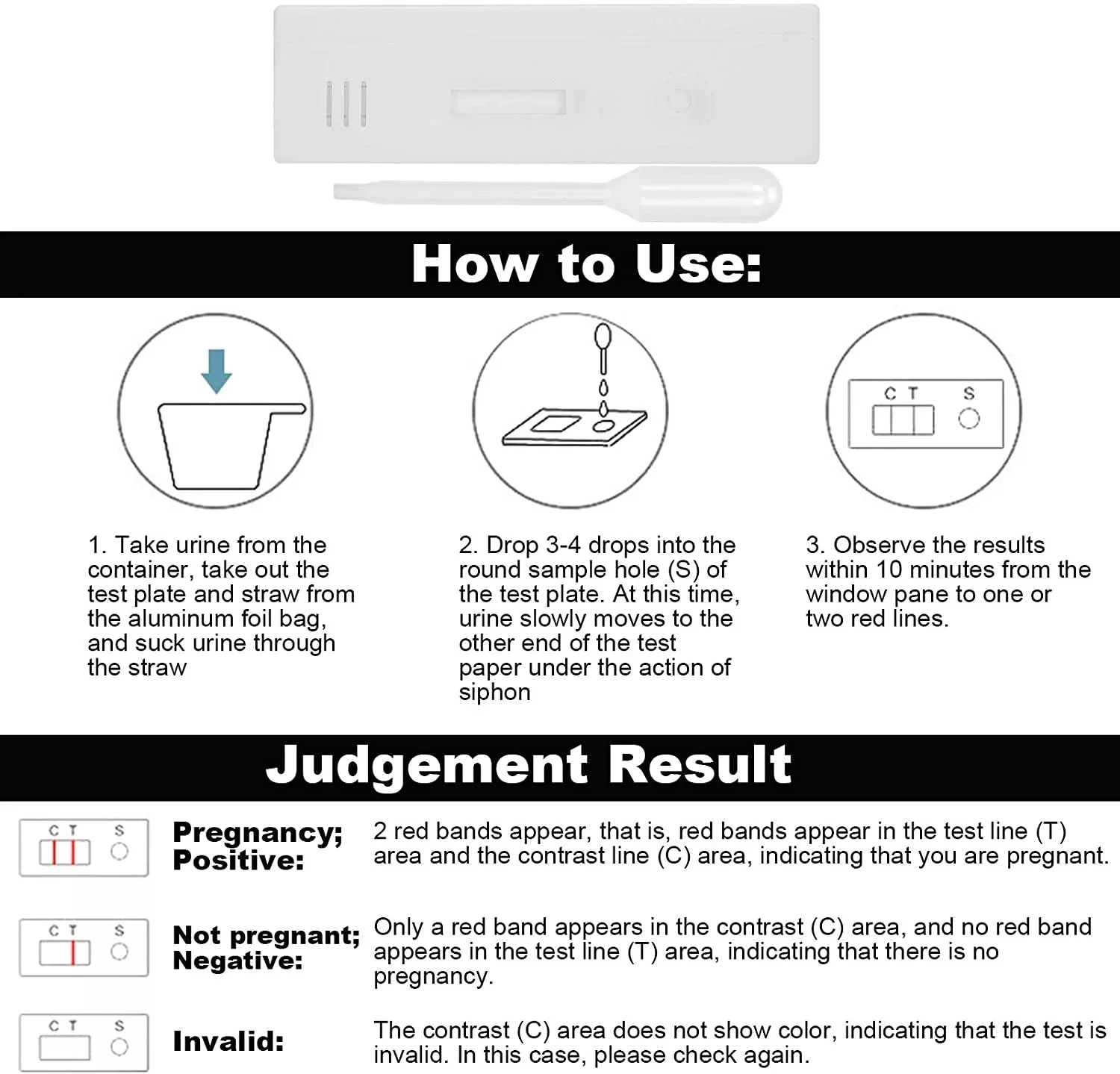 How to Use:

C T S

1. Take urine from the container, take out the test plate and straw from the aluminum foil bag, and suck urine through the straw

2. Drop 3-4 drops into the round sample hole (S) of the test plate. At this time, urine slowly moves to the other end of the test paper under the action of siphon

3. Observe the results within 10 minutes from the window pane to one or two red lines.

Judgement Result

C T S

Pregnancy; Positive:

2 red bands appear, that is, red bands appear in the test line (T) area and the contrast line (C) area, indicating that you are pregnant.

C T S

Not pregnant; Negative:

Only a red band appears in the contrast (C) area, and no red band appears in the test line (T) area, indicating that there is no pregnancy.

C T S

Invalid:

The contrast (C) area does not show color, indicating that the test is invalid. In this case, please check again.