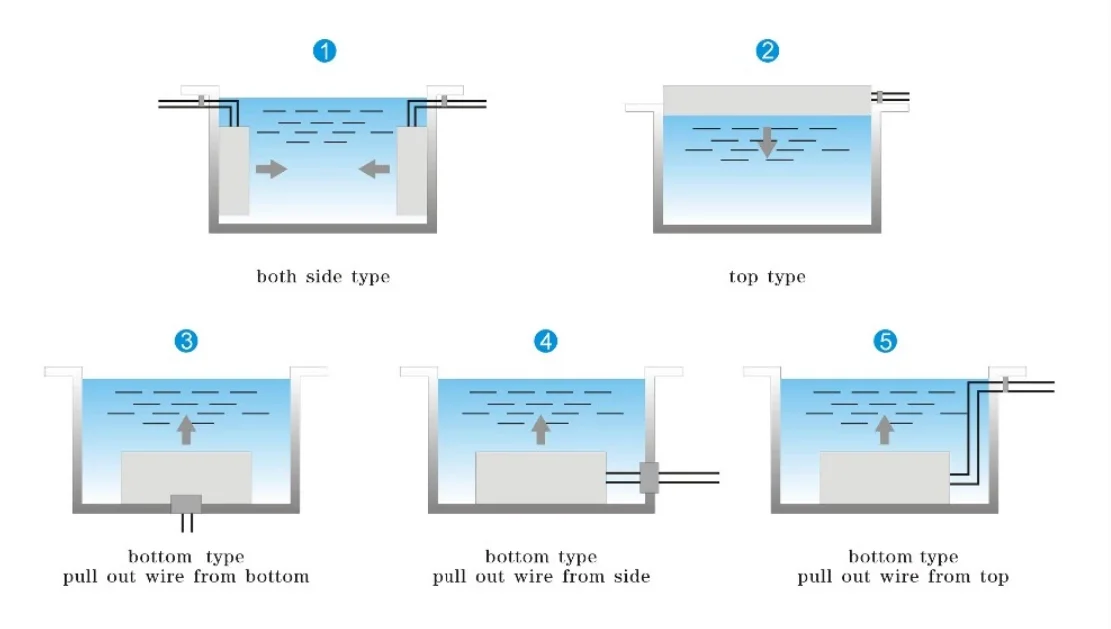 1

both side type

2

top type

3

bottom type
pull out wire from bottom

4

bottom type
pull out wire from side

5

bottom type
pull out wire from top