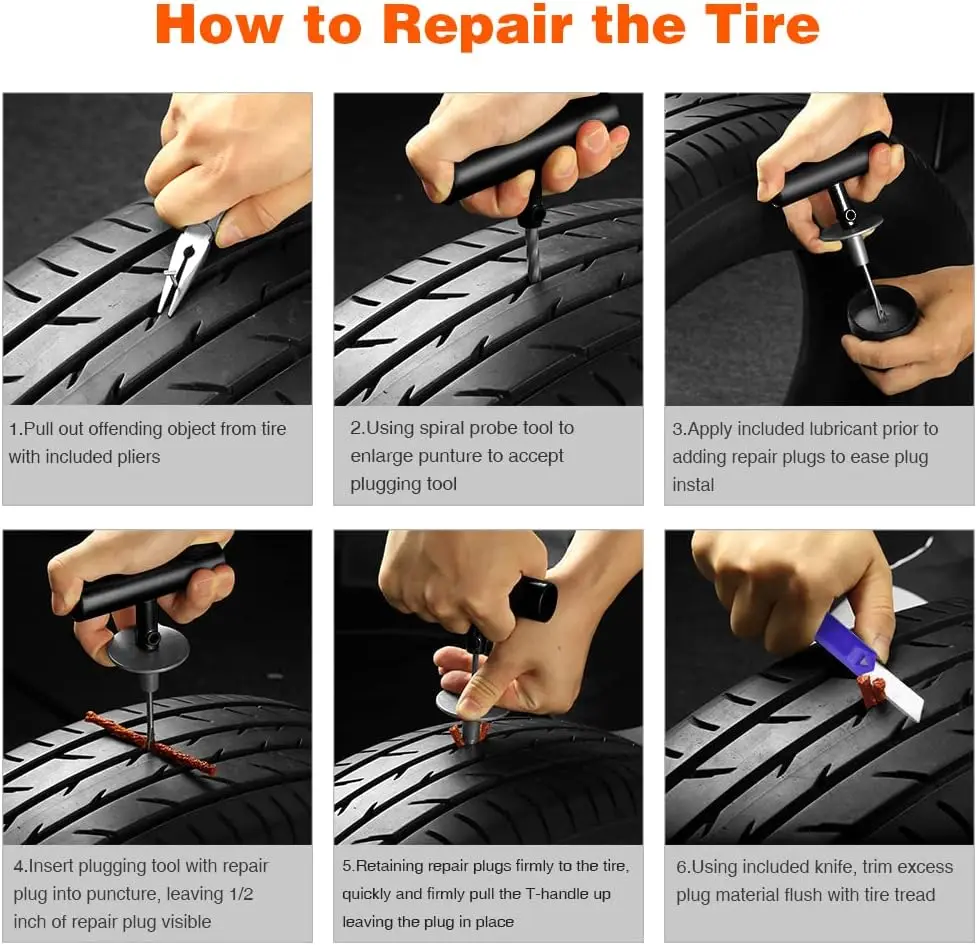 How to Repair the Tire

1.Pull out offending object from tire with included pliers

2.Using spiral probe tool to enlarge punture to accept plugging tool

3.Apply included lubricant prior to adding repair plugs to ease plug instal

4.Insert plugging tool with repair plug into puncture, leaving 1/2 inch of repair plug visible

5.Retaining repair plugs firmly to the tire, quickly and firmly pull the T-handle up leaving the plug in place

6.Using included knife, trim excess plug material flush with tire tread