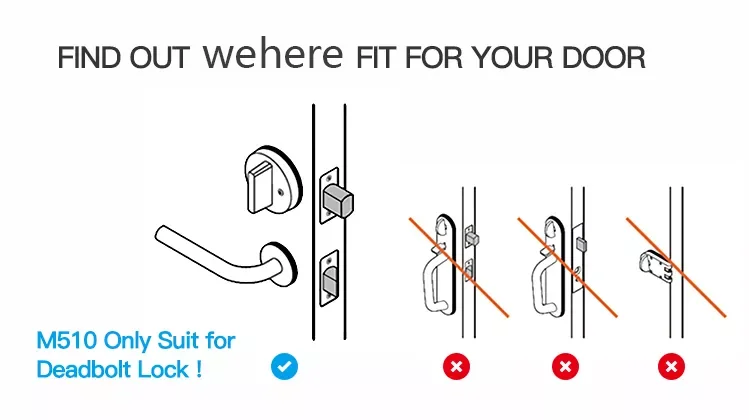 FIND OUT wehere FIT FOR YOUR DOOR

M510 Only Suit for Deadbolt Lock !