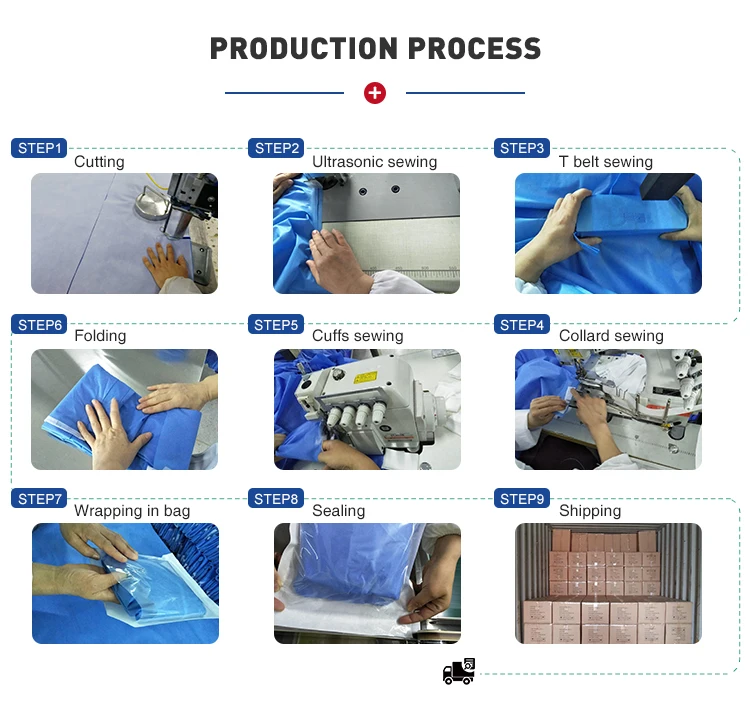 PRODUCTION PROCESS

STEP1 Cutting

STEP2 Ultrasonic sewing

STEP3 T belt sewing

STEP6 Folding

STEP5 Cuffs sewing

STEP4 Collard sewing

STEP7 Wrapping in bag

STEP8 Sealing

STEP9 Shipping