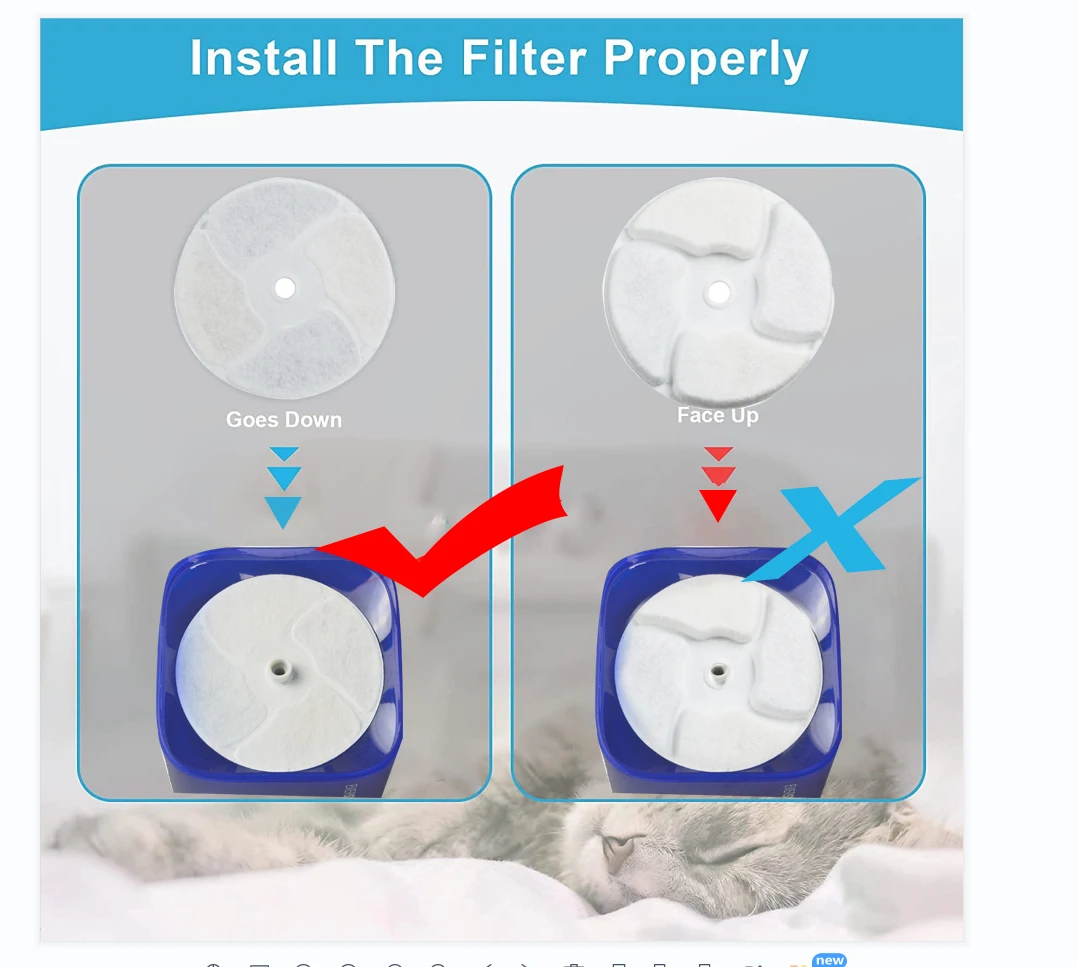 Install The Filter Properly

Goes Down

Face Up

new