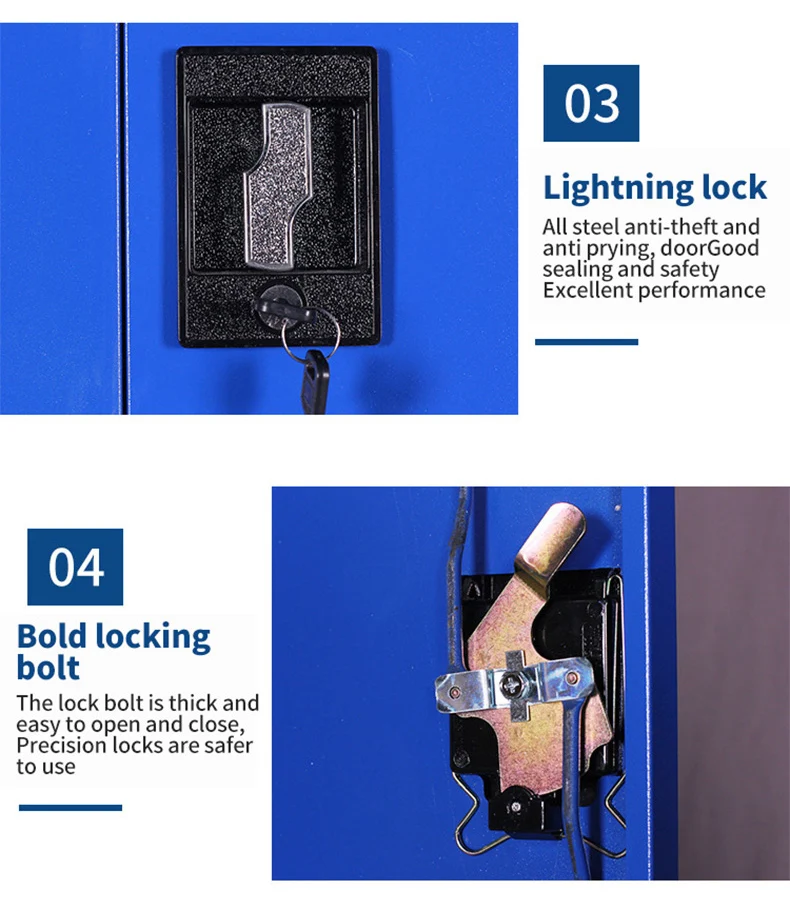 03

Lightning lock

All steel anti-theft and anti prying, doorGood sealing and safety Excellent performance

04

Bold locking bolt

The lock bolt is thick and easy to open and close, Precision locks are safer to use