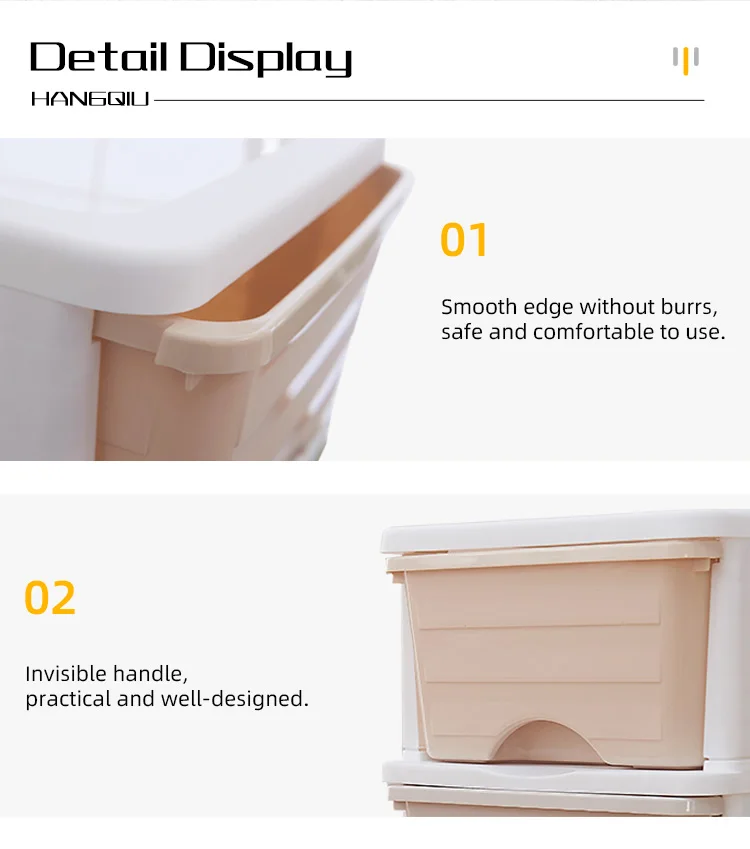 Detail Display

HANGQIU

01

Smooth edge without burrs, safe and comfortable to use.

02

Invisible handle, practical and well-designed.