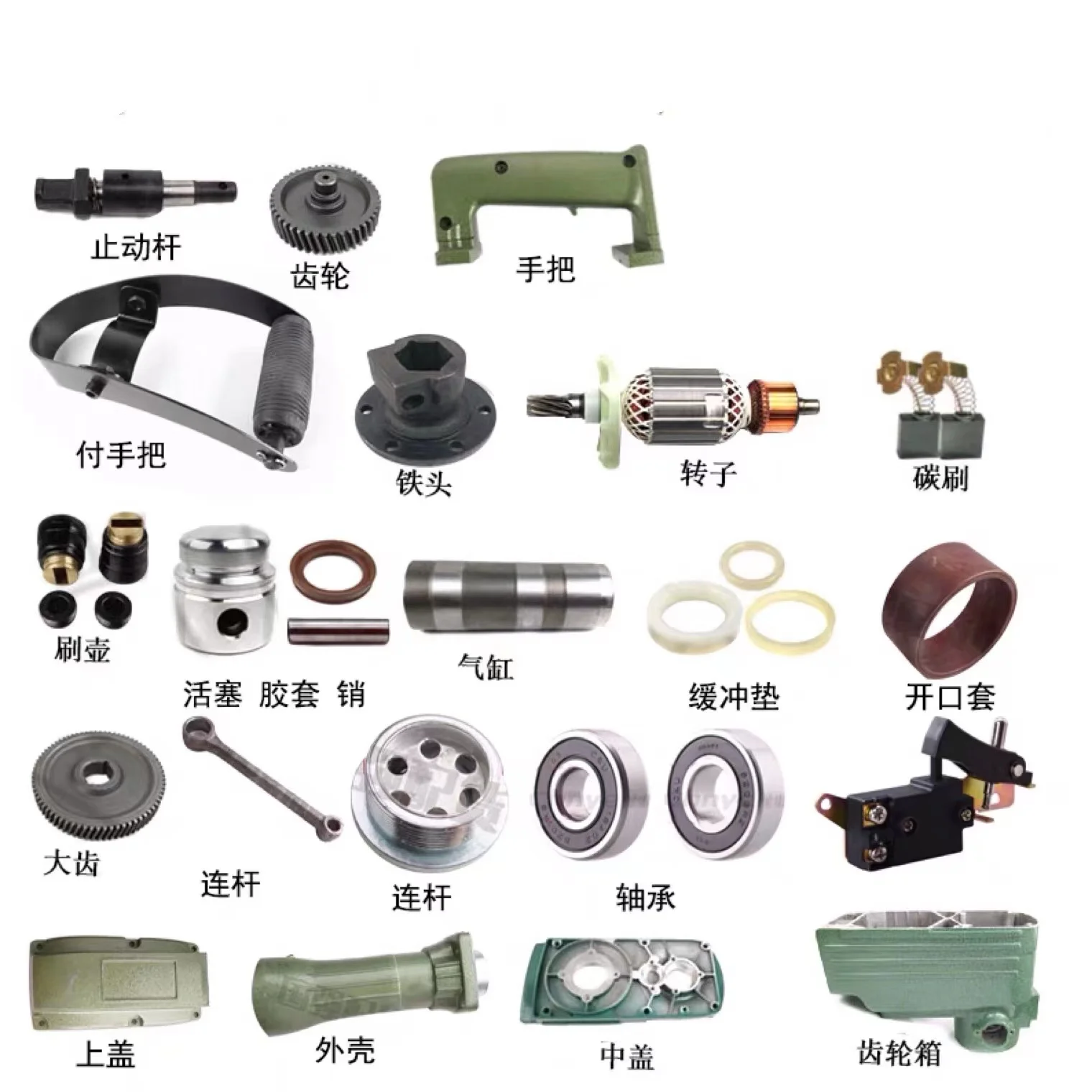 止动杆

齿轮

手把

付手把

铁头

转子

碳刷

刷壶

活塞 胶套 销

气缸

缓冲垫

开口套

大齿

连杆

连杆

轴承

上盖

外壳

中盖

齿轮箱