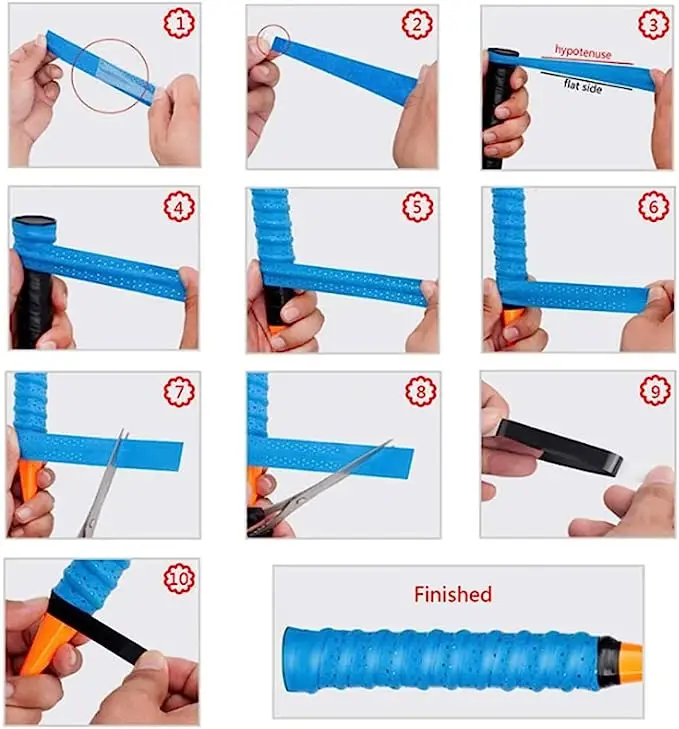 1

2

3

hypotenuse

flat side

4

5

6

7

8

9

10

Finished