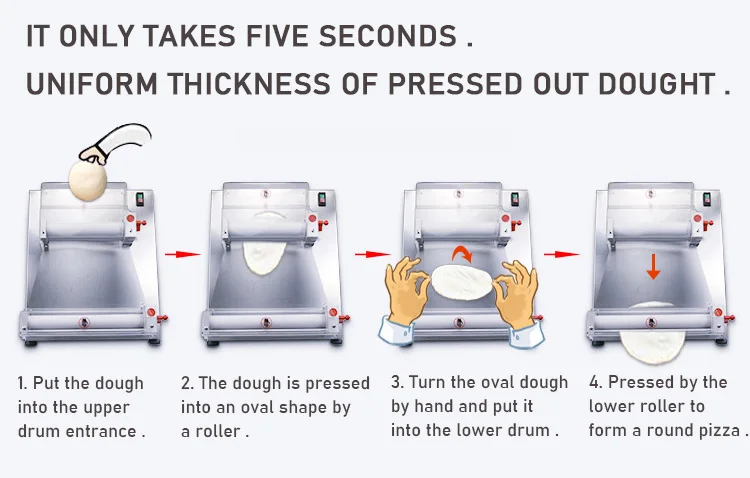 IT ONLY TAKES FIVE SECONDS .

UNIFORM THICKNESS OF PRESSED OUT DOUGHT .

1. Put the dough into the upper drum entrance .

2. The dough is pressed into an oval shape by a roller .

3. Turn the oval dough by hand and put it into the lower drum .

4. Pressed by the lower roller to form a round pizza .