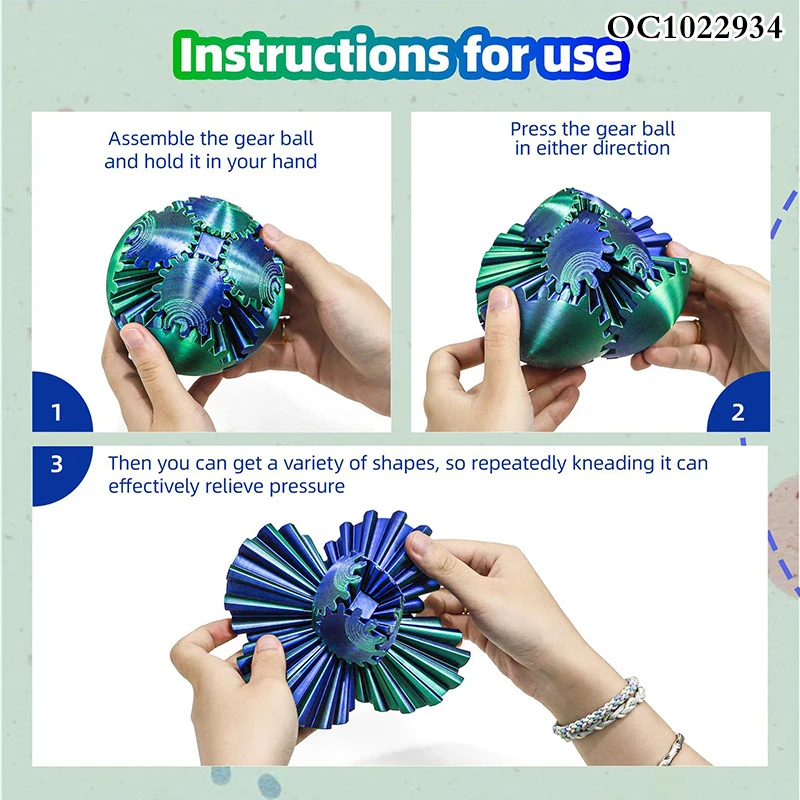 OC1022934

Instructions for use

Assemble the gear ball and hold it in your hand

1

Press the gear ball in either direction

2

3

Then you can get a variety of shapes, so repeatedly kneading it can effectively relieve pressure