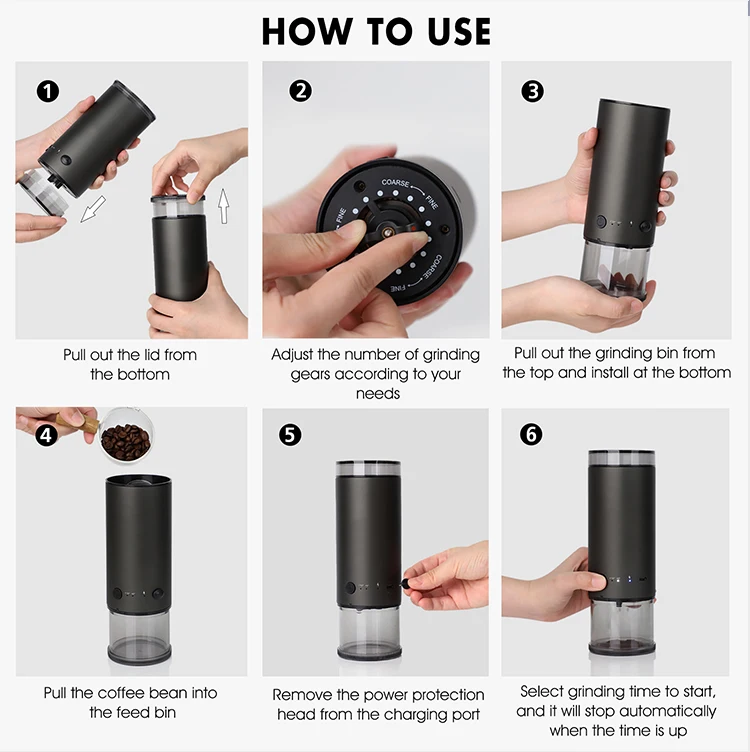 HOW TO USE

1

Pull out the lid from the bottom

2

COARSE FINE FINE COARSE FINE

Adjust the number of grinding gears according to your needs

3

Pull out the grinding bin from the top and install at the bottom

4

Pull the coffee bean into the feed bin

5

Remove the power protection head from the charging port

6

Select grinding time to start, and it will stop automatically when the time is up