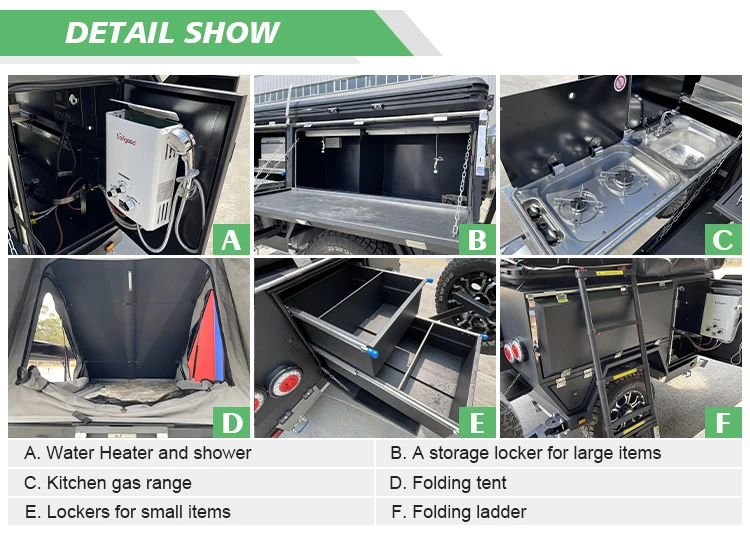 DETAIL SHOW

A

B

C

D

E

F

| A. Water Heater and shower | B. A storage locker for large items |
|---|---|
| C. Kitchen gas range | D. Folding tent |
| E. Lockers for small items | F. Folding ladder |