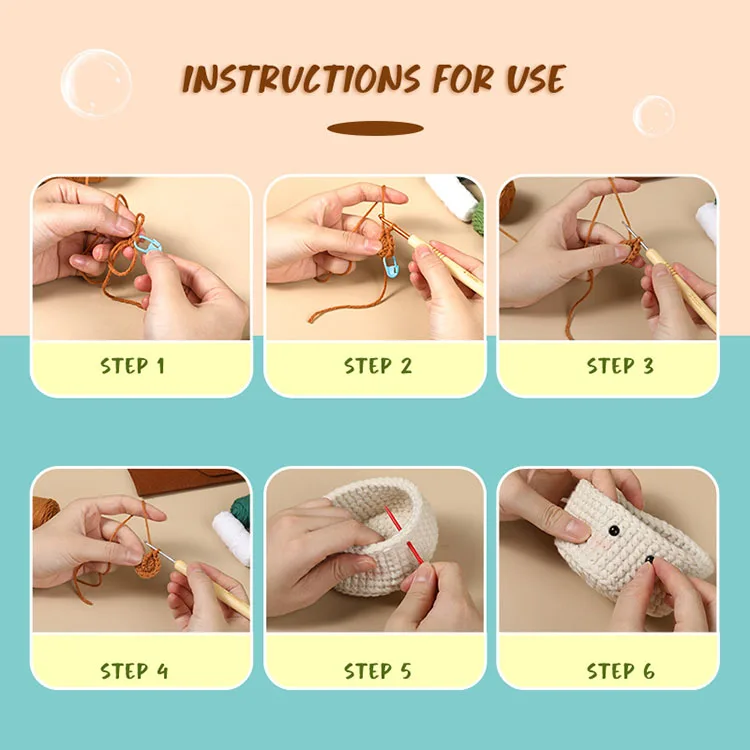 INSTRUCTIONS FOR USE

STEP 1

STEP 2

STEP 3

STEP 4

STEP 5

STEP 6