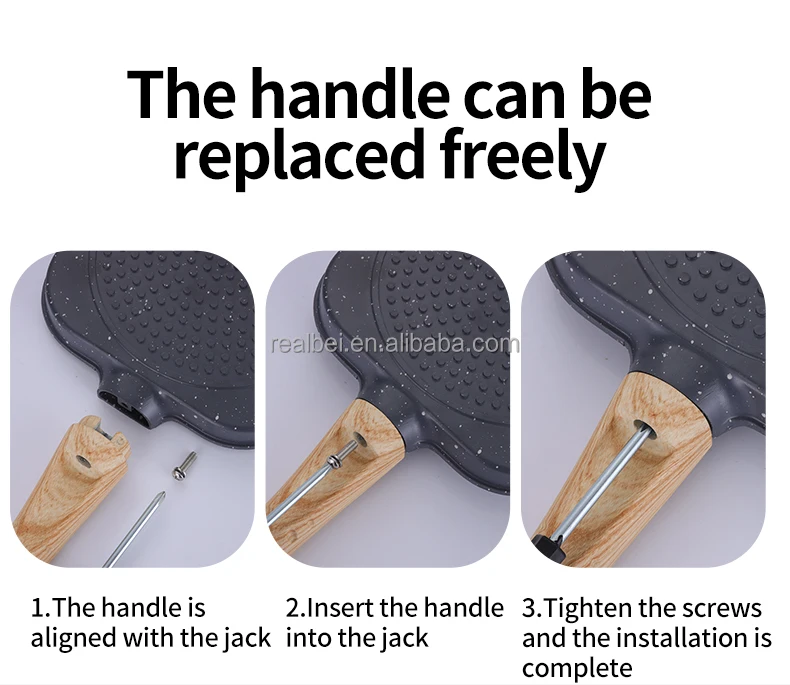 The handle can be replaced freely

realbei.en.alibaba.com

1.The handle is aligned with the jack

2.Insert the handle into the jack

3.Tighten the screws and the installation is complete