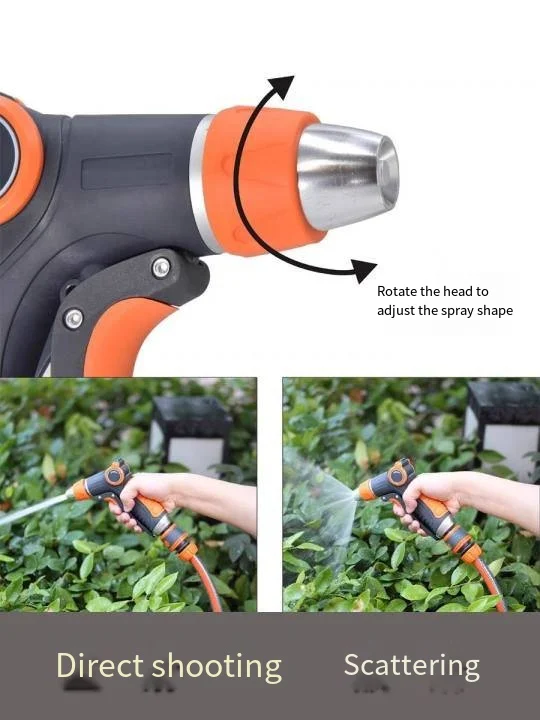 Rotate the head to adjust the spray shape

Direct shooting

Scattering