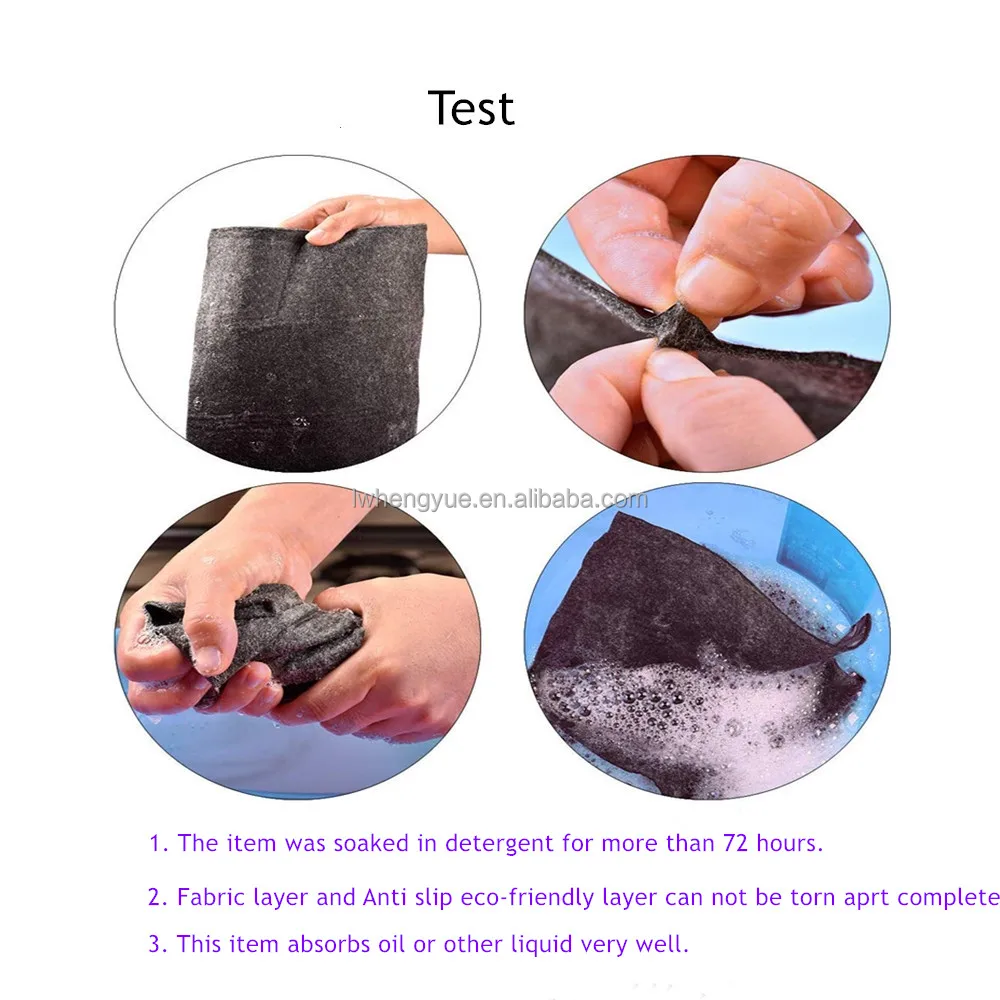 Test

lwhengyue.en.alibaba.com

1. The item was soaked in detergent for more than 72 hours.

2. Fabric layer and Anti slip eco-friendly layer can not be torn aprt complete

3. This item absorbs oil or other liquid very well.