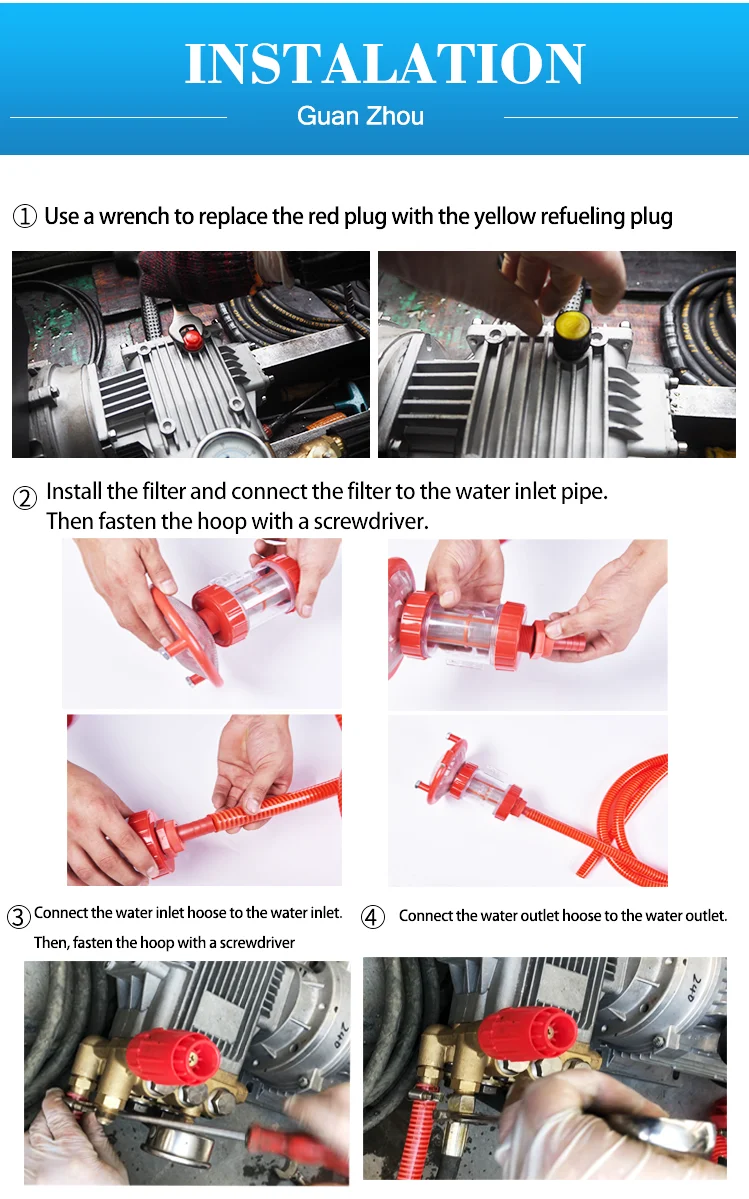 INSTALATION

Guan Zhou

① Use a wrench to replace the red plug with the yellow refueling plug

② Install the filter and connect the filter to the water inlet pipe. Then fasten the hoop with a screwdriver.

③ Connect the water inlet hoose to the water inlet. Then, fasten the hoop with a screwdriver

④ Connect the water outlet hoose to the water outlet.

240

240