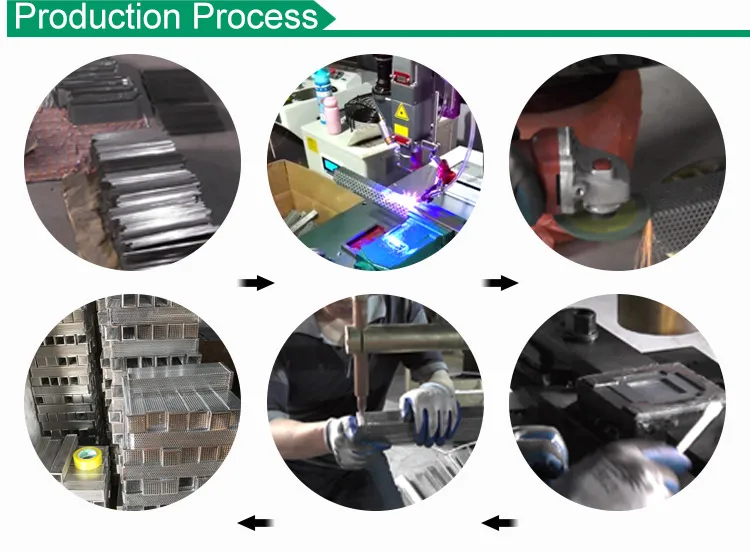 Production Process