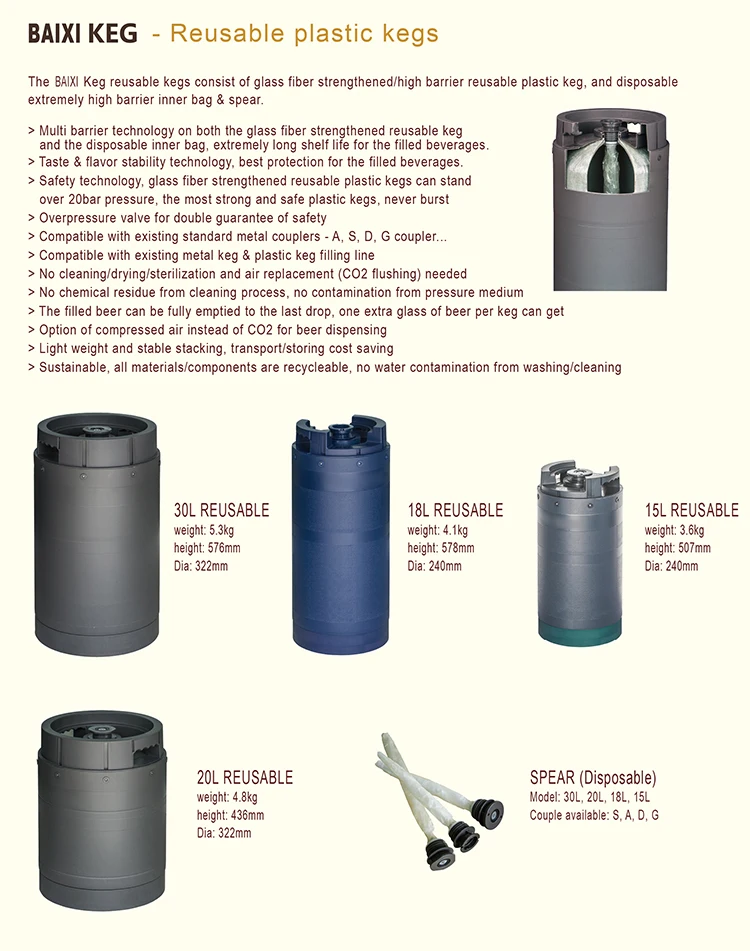 BAIXI KEG - Reusable plastic kegs

The BAIXI Keg reusable kegs consist of glass fiber strengthened/high barrier reusable plastic keg, and disposable extremely high barrier inner bag & spear.

> Multi barrier technology on both the glass fiber strengthened reusable keg and the disposable inner bag, extremely long shelf life for the filled beverages.
> Taste & flavor stability technology, best protection for the filled beverages.
> Safety technology, glass fiber strengthened reusable plastic kegs can stand over 20bar pressure, the most strong and safe plastic kegs, never burst
> Overpressure valve for double guarantee of safety
> Compatible with existing standard metal couplers - A, S, D, G coupler...
> Compatible with existing metal keg & plastic keg filling line
> No cleaning/drying/sterilization and air replacement (CO2 flushing) needed
> No chemical residue from cleaning process, no contamination from pressure medium
> The filled beer can be fully emptied to the last drop, one extra glass of beer per keg can get
> Option of compressed air instead of CO2 for beer dispensing
> Light weight and stable stacking, transport/storing cost saving
> Sustainable, all materials/components are recycleable, no water contamination from washing/cleaning

30L REUSABLE
weight: 5.3kg
height: 576mm
Dia: 322mm

18L REUSABLE
weight: 4.1kg
height: 578mm
Dia: 240mm

15L REUSABLE
weight: 3.6kg
height: 507mm
Dia: 240mm

20L REUSABLE
weight: 4.8kg
height: 436mm
Dia: 322mm

SPEAR (Disposable)
Model: 30L, 20L, 18L, 15L
Couple available: S, A, D, G