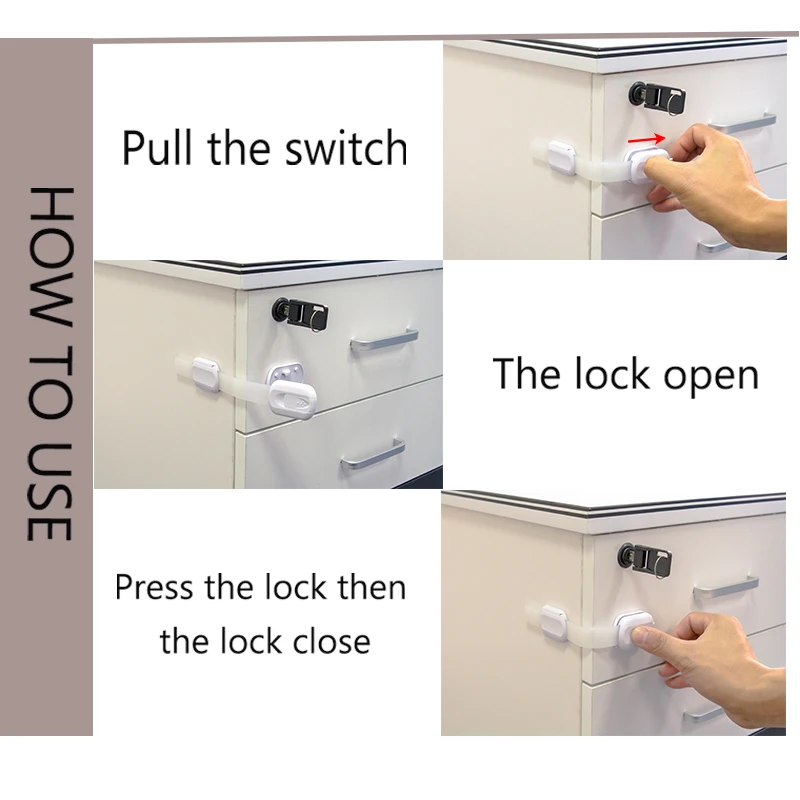 HOW TO USE

Pull the switch

The lock open

Press the lock then the lock close