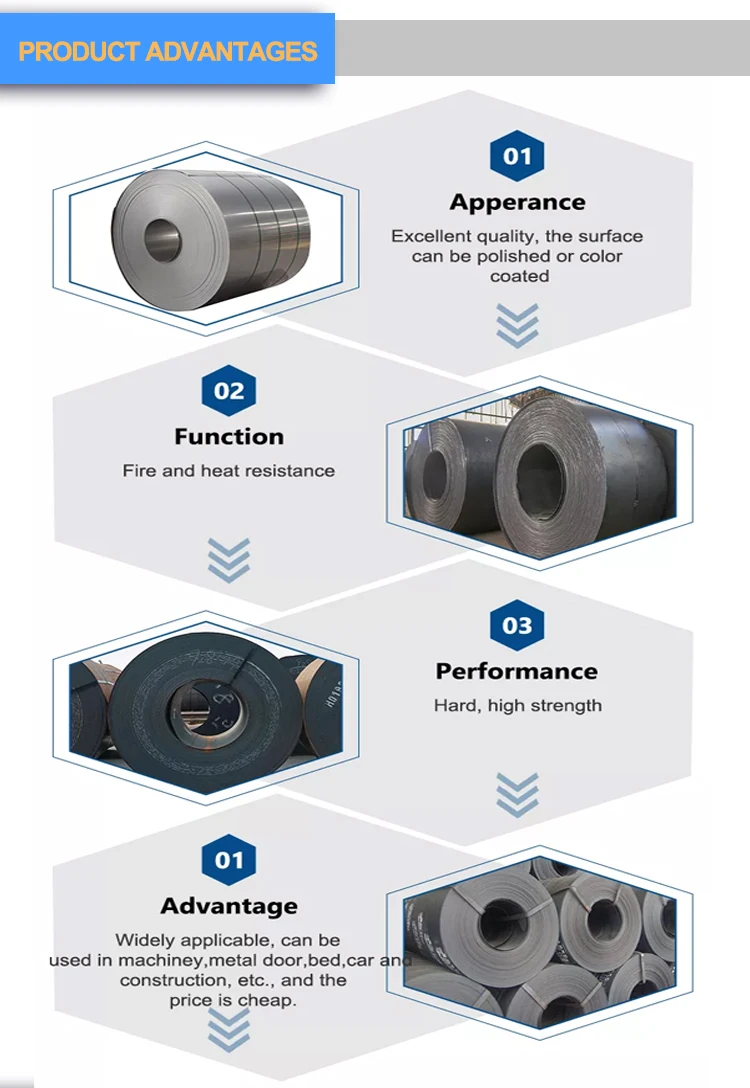 PRODUCT ADVANTAGES

01

Apperance

Excellent quality, the surface can be polished or color coated

02

Function

Fire and heat resistance

03

Performance

Hard, high strength

01

Advantage

Widely applicable, can be used in machiney,metal door,bed,car and construction, etc., and the price is cheap.