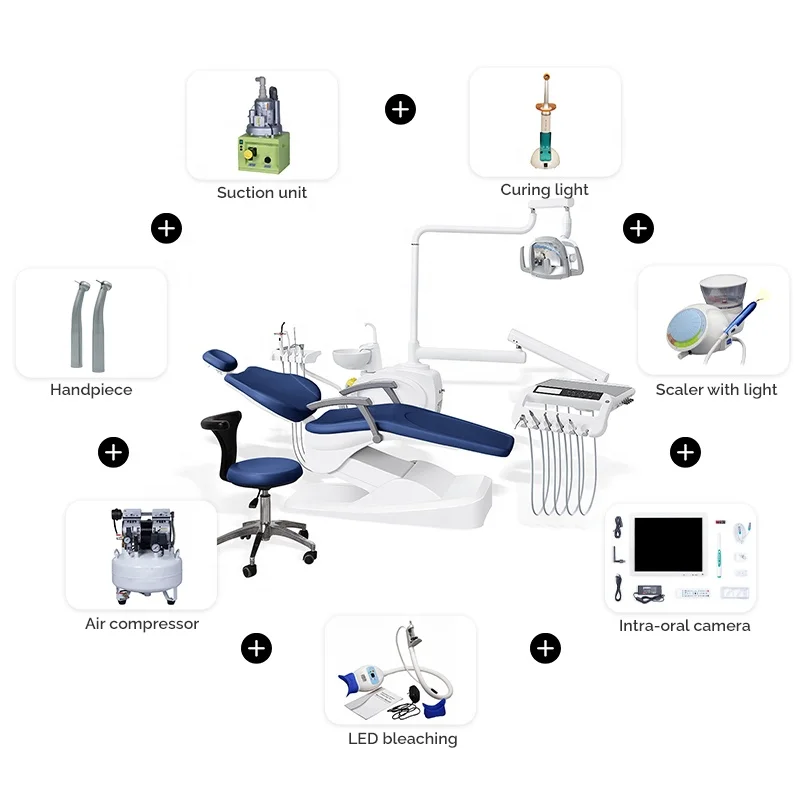 Suction unit

Curing light

Handpiece

Scaler with light

Air compressor

Intra-oral camera

LED bleaching