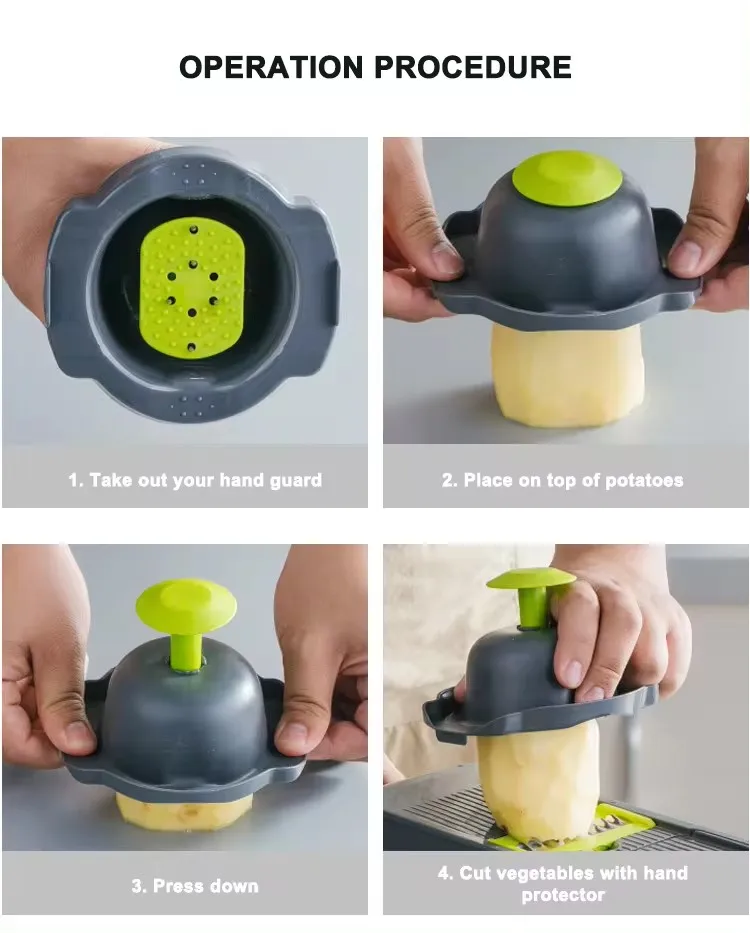 OPERATION PROCEDURE

1. Take out your hand guard

2. Place on top of potatoes

3. Press down

4. Cut vegetables with hand protector