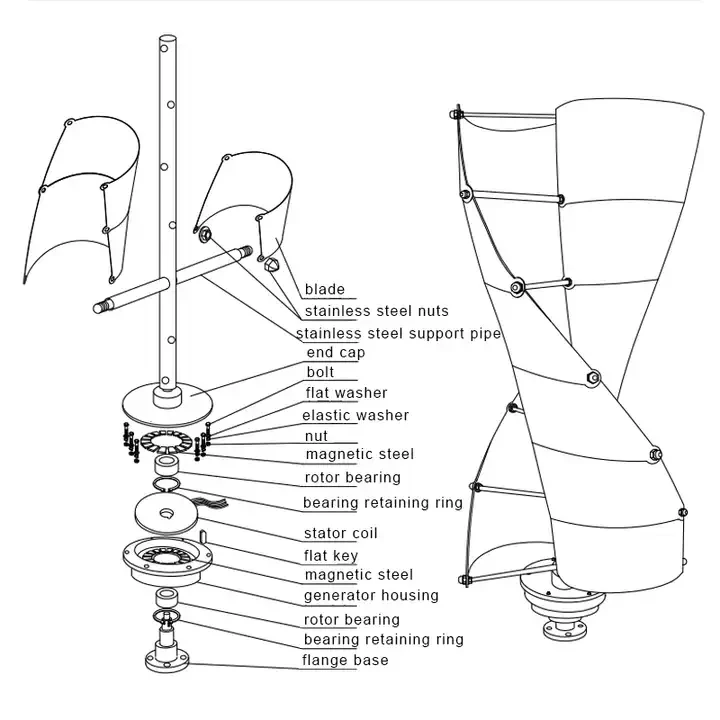 blade
stainless steel nuts
stainless steel support pipe
end cap
bolt
flat washer
elastic washer
nut
magnetic steel
rotor bearing
bearing retaining ring
stator coil
flat key
magnetic steel
generator housing
rotor bearing
bearing retaining ring
flange base