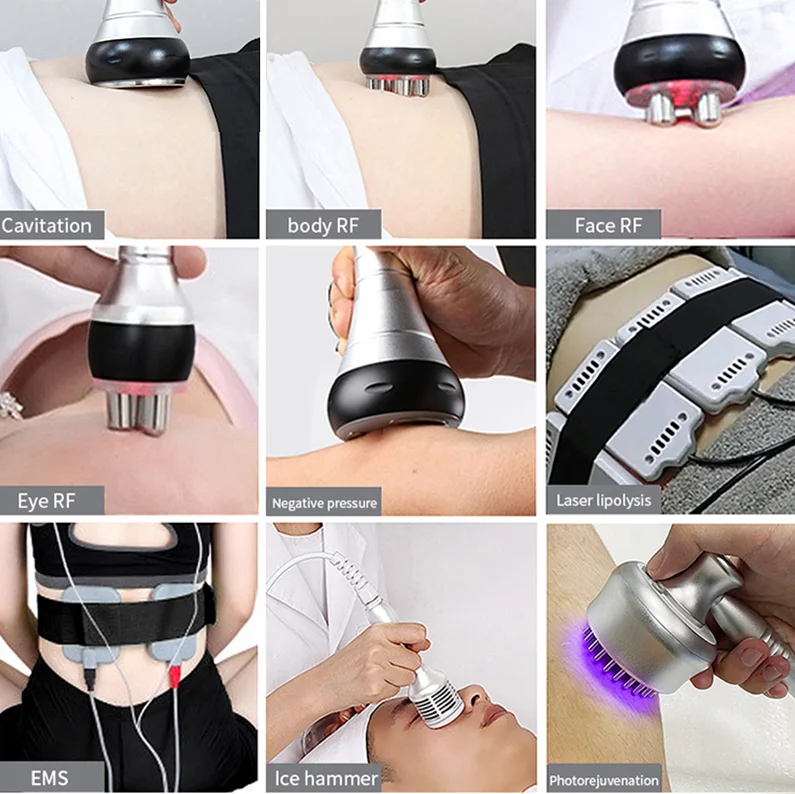 Cavitation

body RF

Face RF

Eye RF

Negative pressure

Laser lipolysis

EMS

Ice hammer

Photorejuvenation