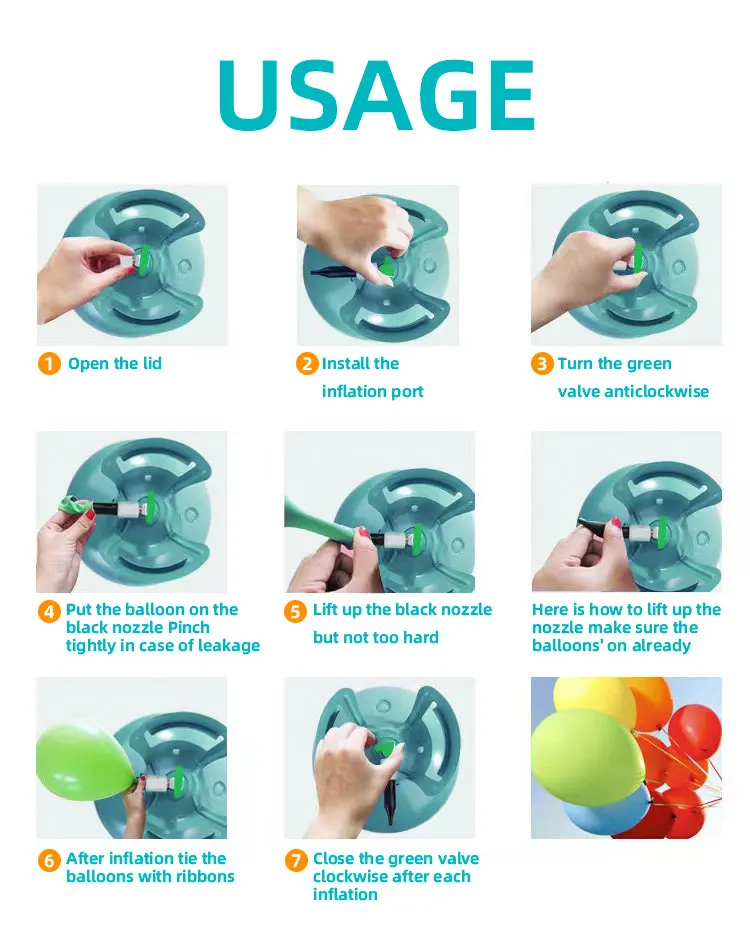 USAGE

1 Open the lid

2 Install the inflation port

3 Turn the green valve anticlockwise

4 Put the balloon on the black nozzle Pinch tightly in case of leakage

5 Lift up the black nozzle but not too hard

Here is how to lift up the nozzle make sure the balloons' on already

6 After inflation tie the balloons with ribbons

7 Close the green valve clockwise after each inflation