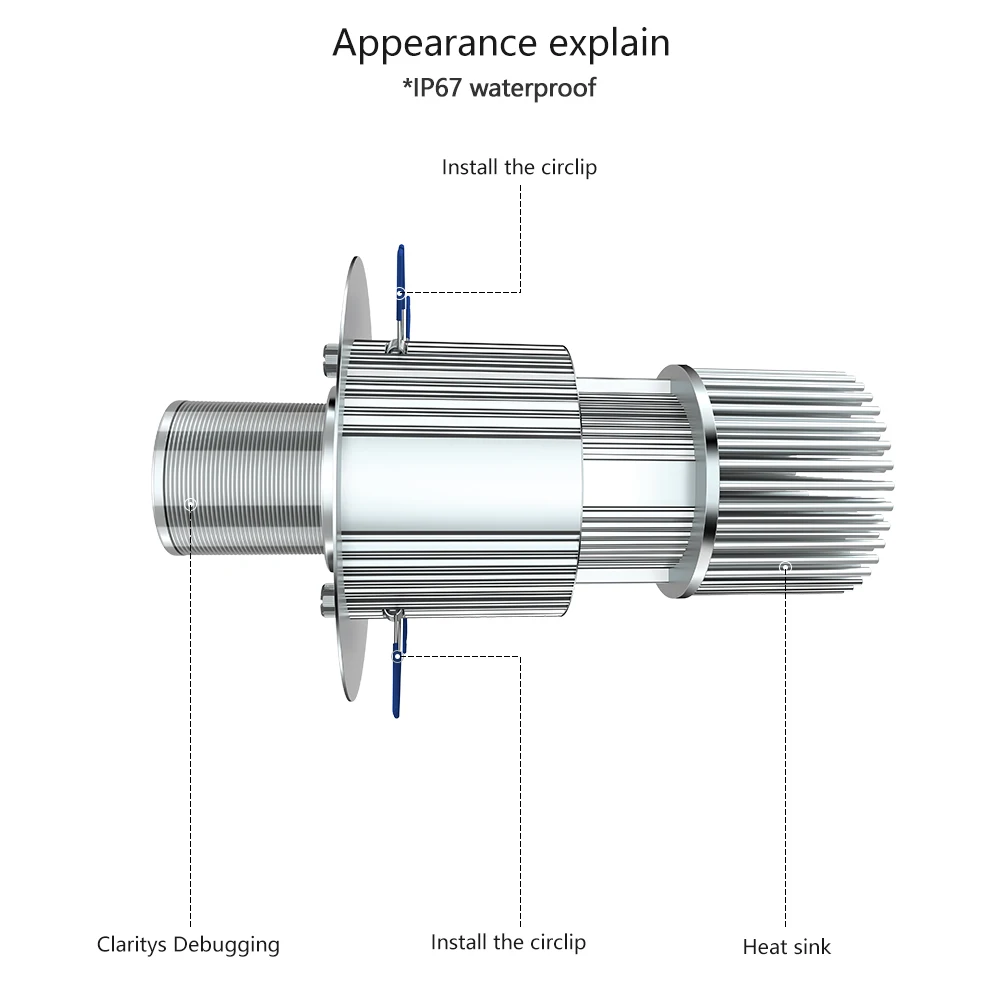 Appearance explain
*IP67 waterproof

Install the circlip

Claritys Debugging

Install the circlip

Heat sink