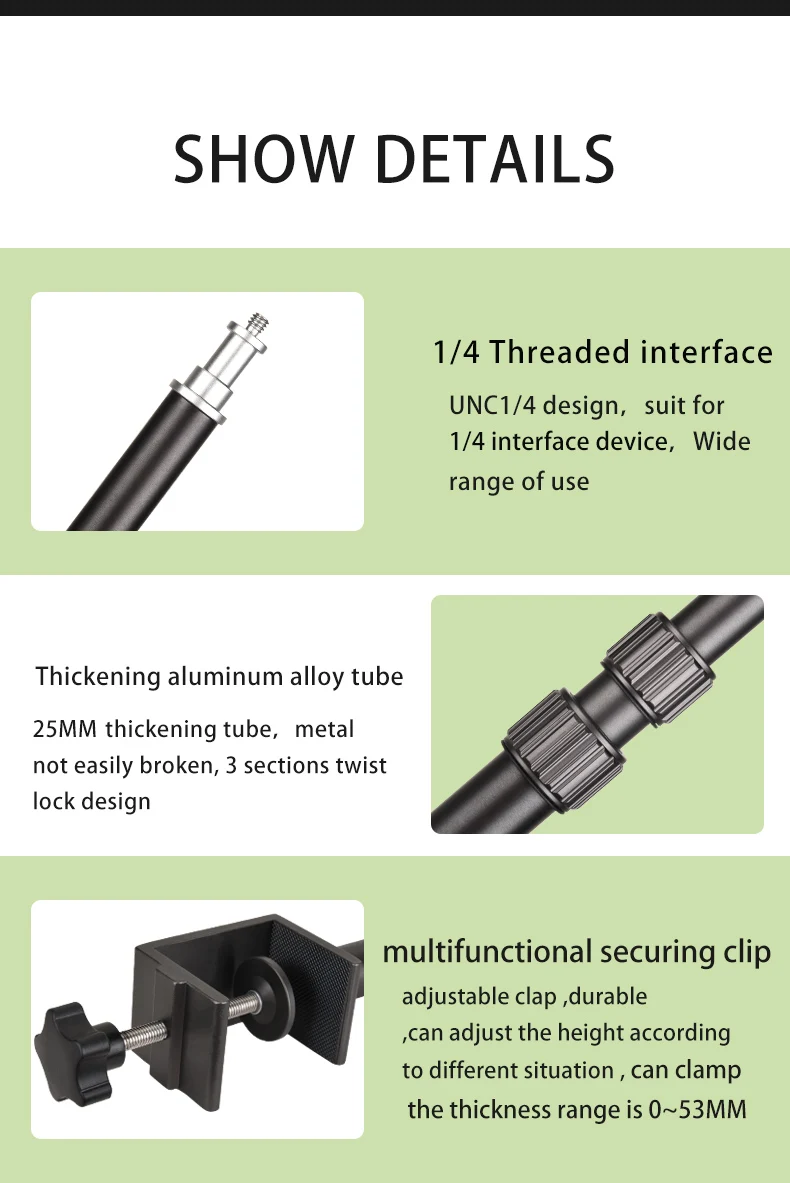 SHOW DETAILS

1/4 Threaded interface

UNC1/4 design， suit for 1/4 interface device， Wide range of use

Thickening aluminum alloy tube

25MM thickening tube， metal not easily broken, 3 sections twist lock design

multifunctional securing clip

adjustable clap ,durable ,can adjust the height according to different situation , can clamp the thickness range is 0~53MM