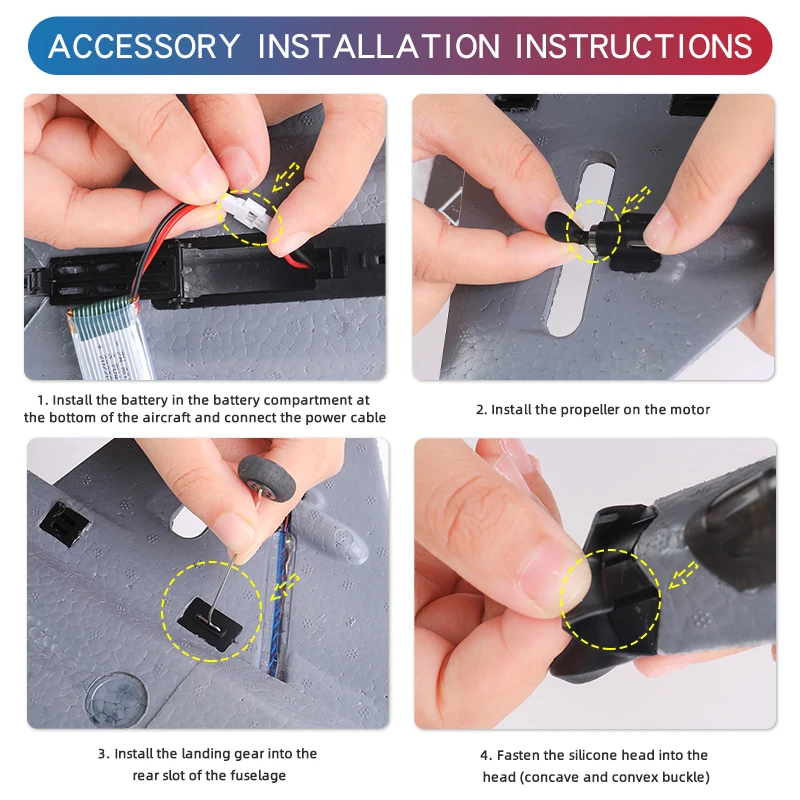 ACCESSORY INSTALLATION INSTRUCTIONS

1. Install the battery in the battery compartment at the bottom of the aircraft and connect the power cable

2. Install the propeller on the motor

3. Install the landing gear into the rear slot of the fuselage

4. Fasten the silicone head into the head (concave and convex buckle)