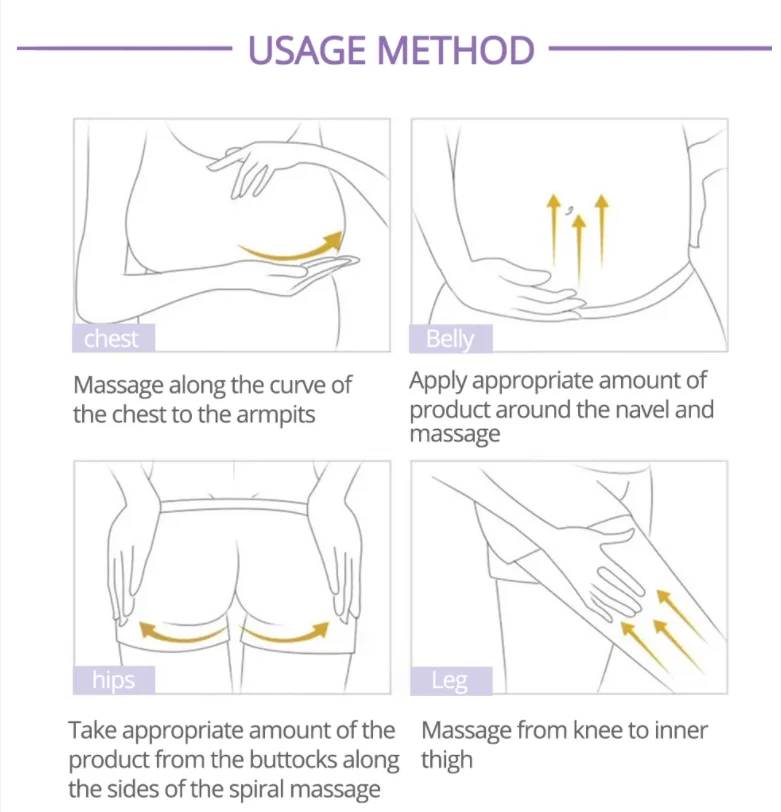 USAGE METHOD

chest

Massage along the curve of the chest to the armpits

Belly

Apply appropriate amount of product around the navel and massage

hips

Take appropriate amount of the product from the buttocks along the sides of the spiral massage

Leg

Massage from knee to inner thigh