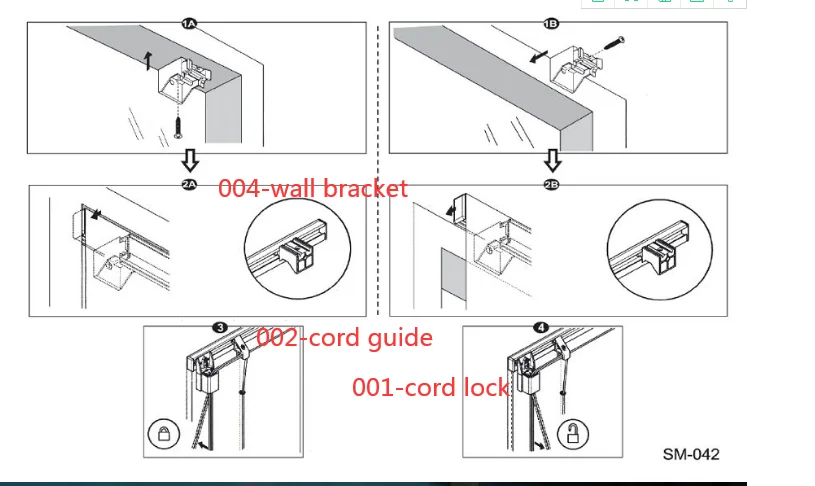 1A

1B

2A

004-wall bracket

2B

3

002-cord guide

4

001-cord lock

SM-042