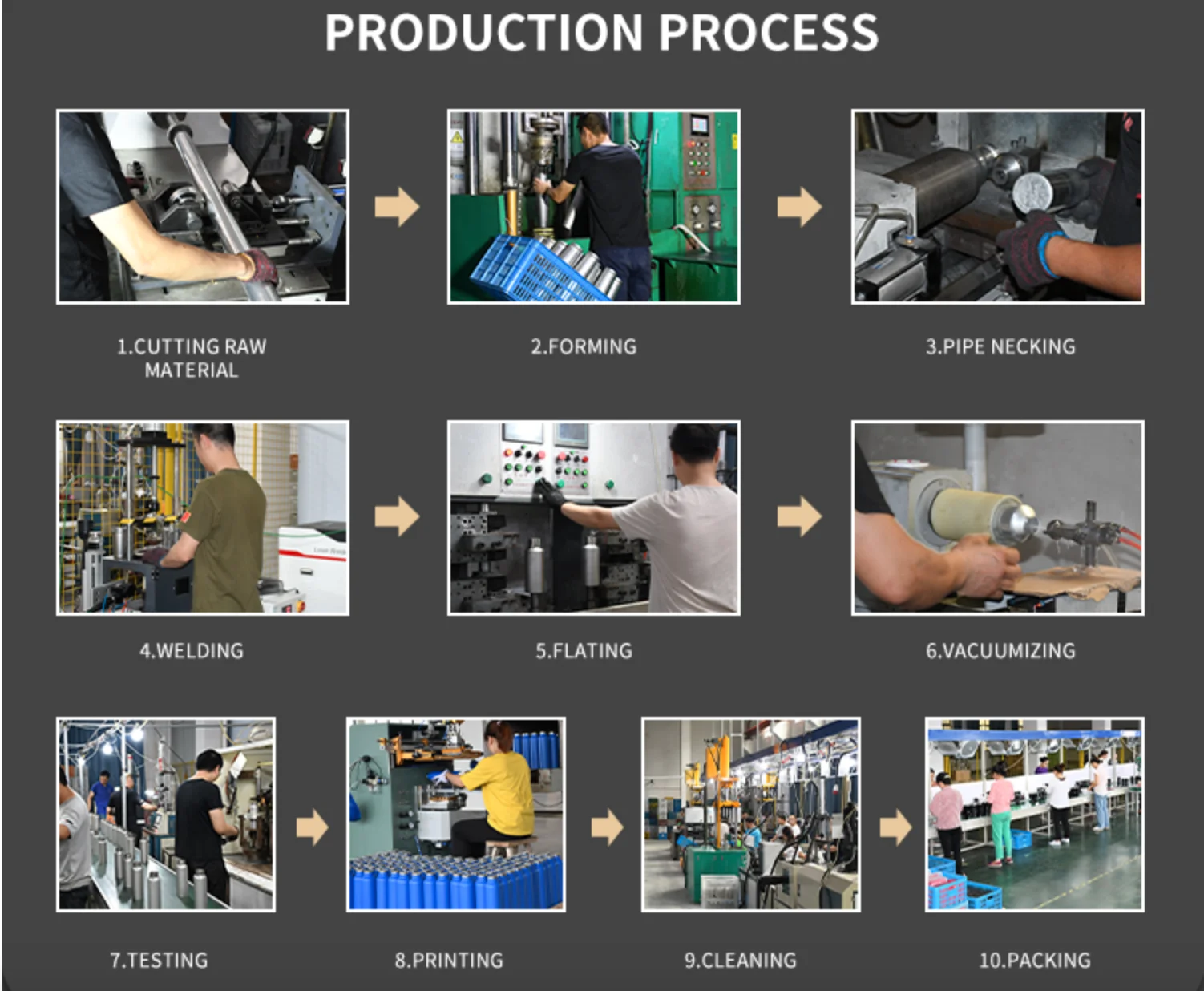 PRODUCTION PROCESS

1.CUTTING RAW MATERIAL

2.FORMING

3.PIPE NECKING

4.WELDING

5.FLATING

6.VACUUMIZING

7.TESTING

8.PRINTING

9.CLEANING

10.PACKING