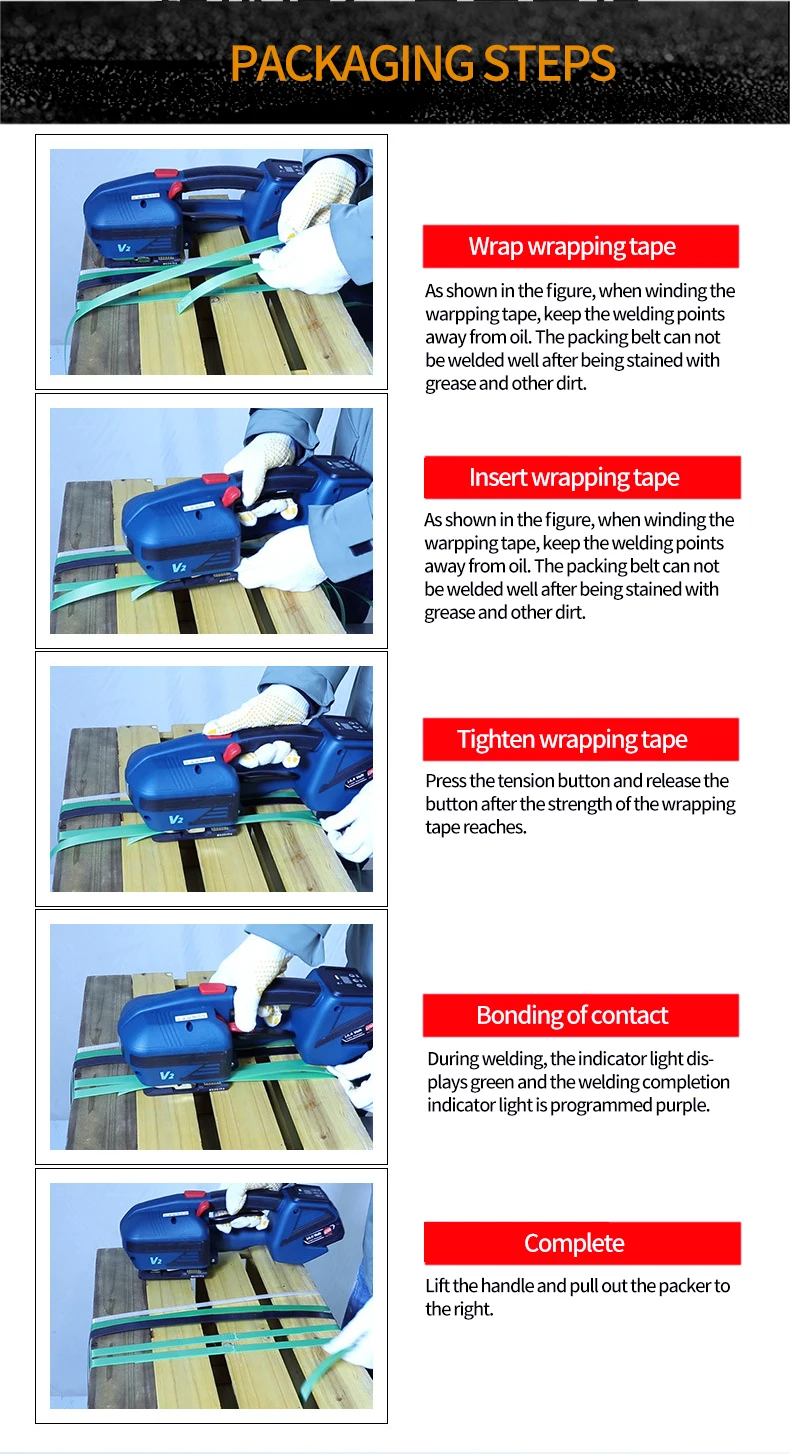 PACKAGING STEPS

V2

Wrap wrapping tape

As shown in the figure, when winding the warpping tape, keep the welding points away from oil. The packing belt can not be welded well after being stained with grease and other dirt.

V2

Insert wrapping tape

As shown in the figure, when winding the warpping tape, keep the welding points away from oil. The packing belt can not be welded well after being stained with grease and other dirt.

V2

Tighten wrapping tape

Press the tension button and release the button after the strength of the wrapping tape reaches.

V2

Bonding of contact

During welding, the indicator light displays green and the welding completion indicator light is programmed purple.

V2

Complete

Lift the handle and pull out the packer to the right.