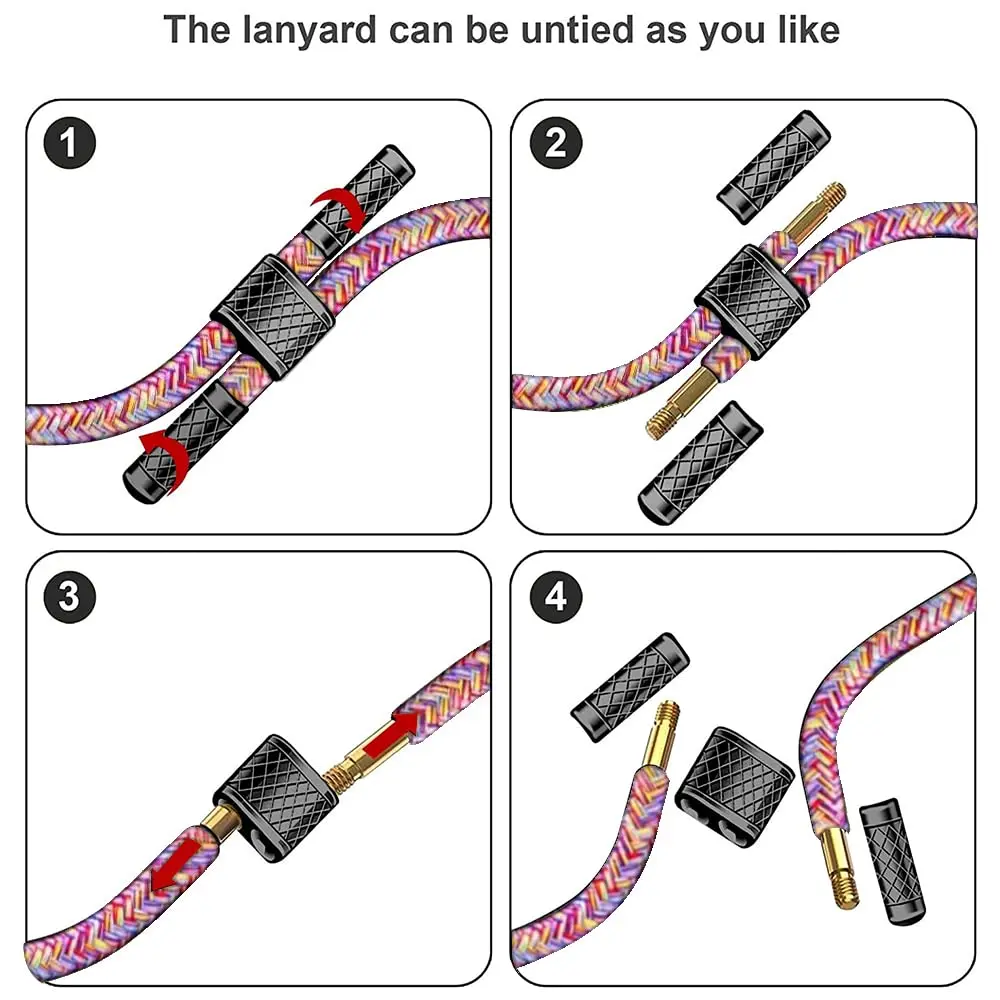 The lanyard can be untied as you like

1

2

3

4