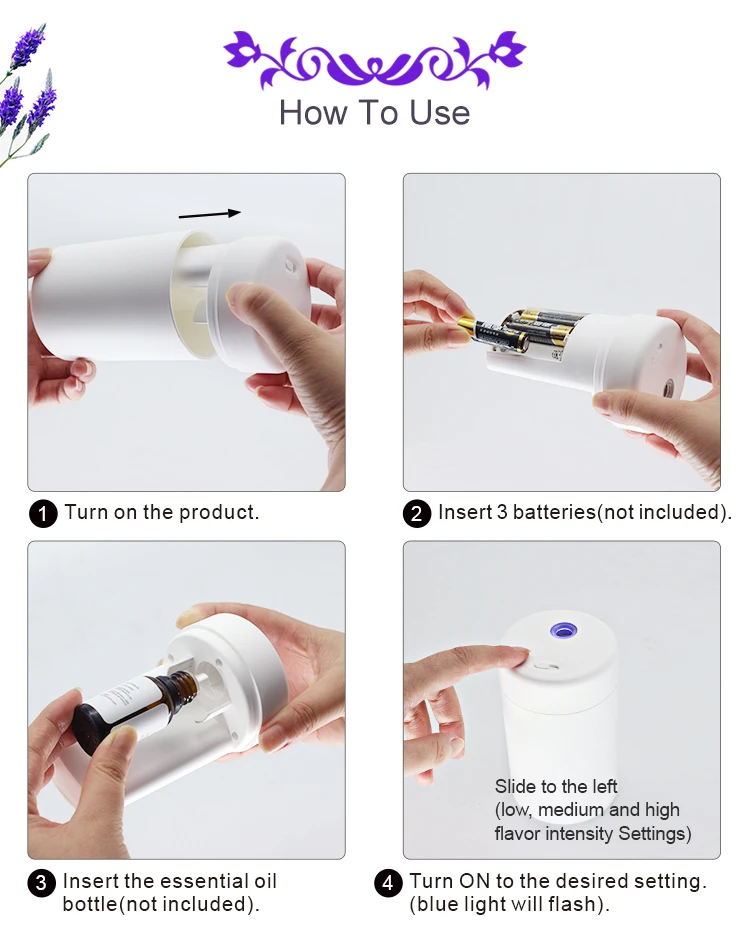 How To Use

1 Turn on the product.

2 Insert 3 batteries(not included).

3 Insert the essential oil bottle(not included).

Slide to the left (low, medium and high flavor intensity Settings)

4 Turn ON to the desired setting. (blue light will flash).