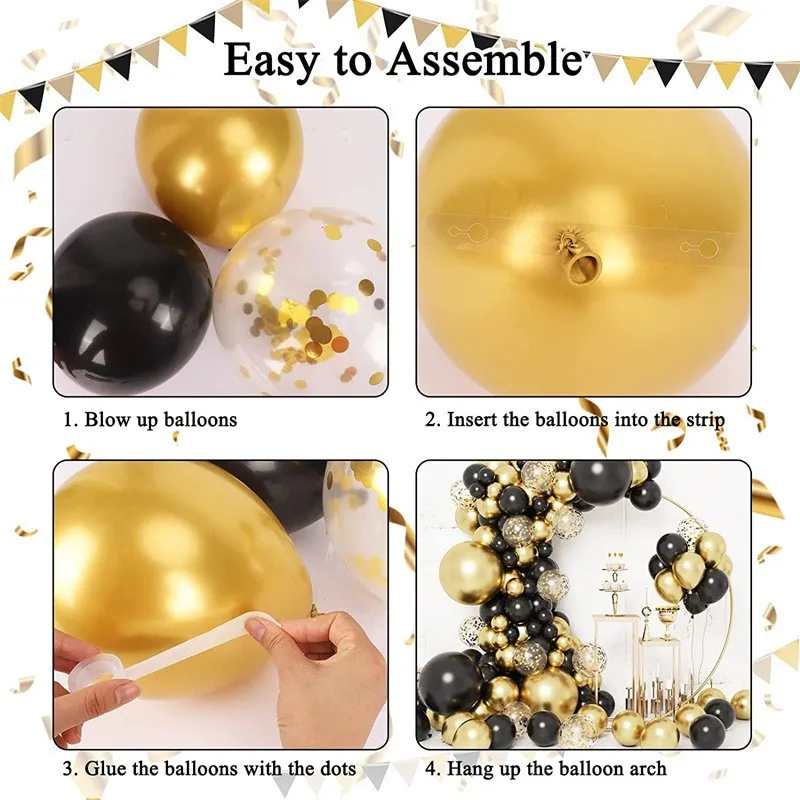 Easy to Assemble

1. Blow up balloons

2. Insert the balloons into the strip

3. Glue the balloons with the dots

4. Hang up the balloon arch