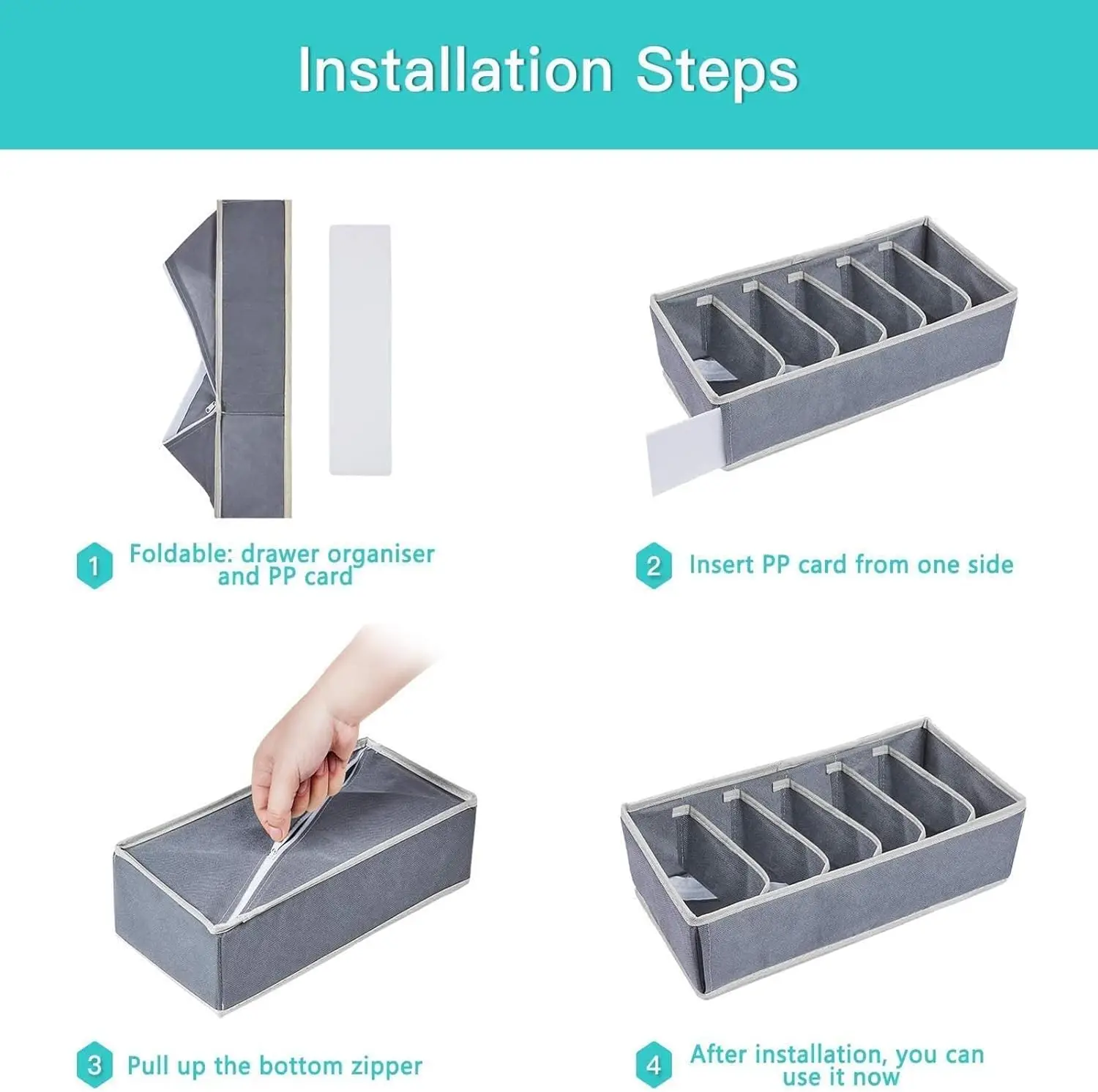 Installation Steps

1 Foldable: drawer organiser and PP card

2 Insert PP card from one side

3 Pull up the bottom zipper

4 After installation, you can use it now