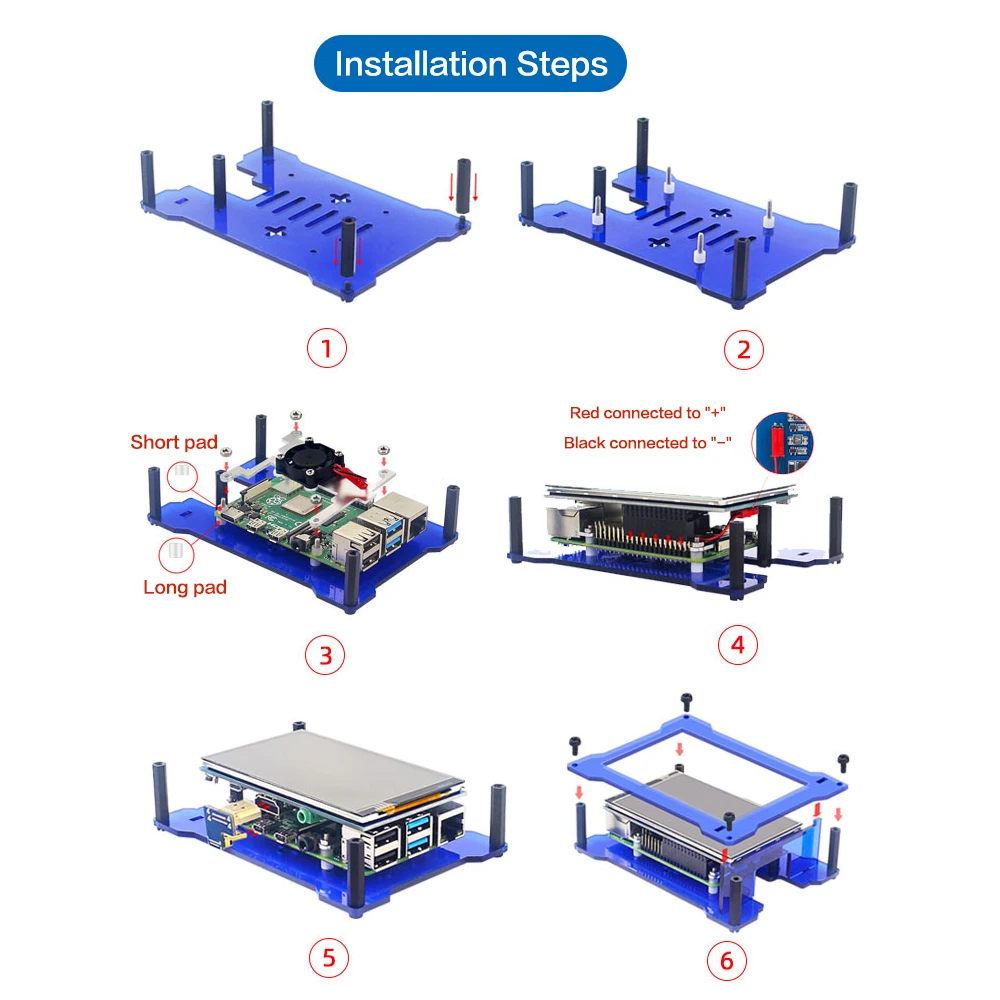 Installation Steps

1

2

Short pad

Long pad

3

Red connected to "+"

Black connected to "−"

4

5

6